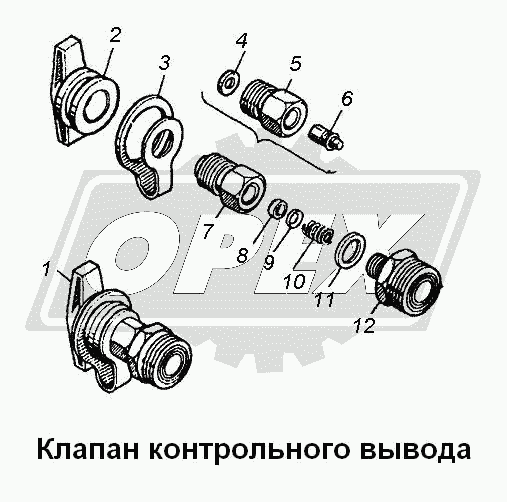 2
3
4
5
6
7
8
9
10
11
12
1
OPEX

Клапан контрольного вывода