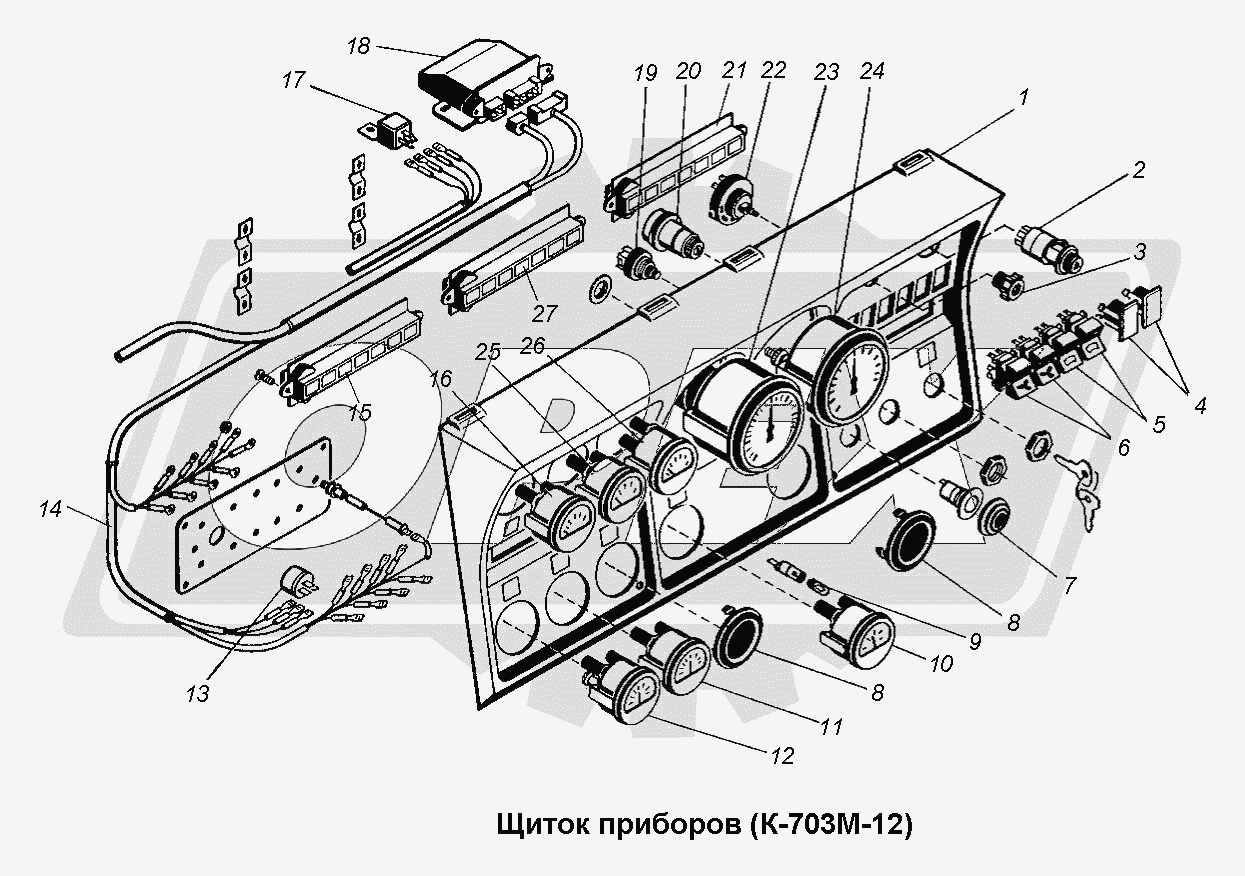 18
17
19
20
21
22
23
24
1
2
3
4
5
6
7
8
9
10
8
11
12
13
14
15
16
25
26
27

Щиток приборов (К-703М-12)