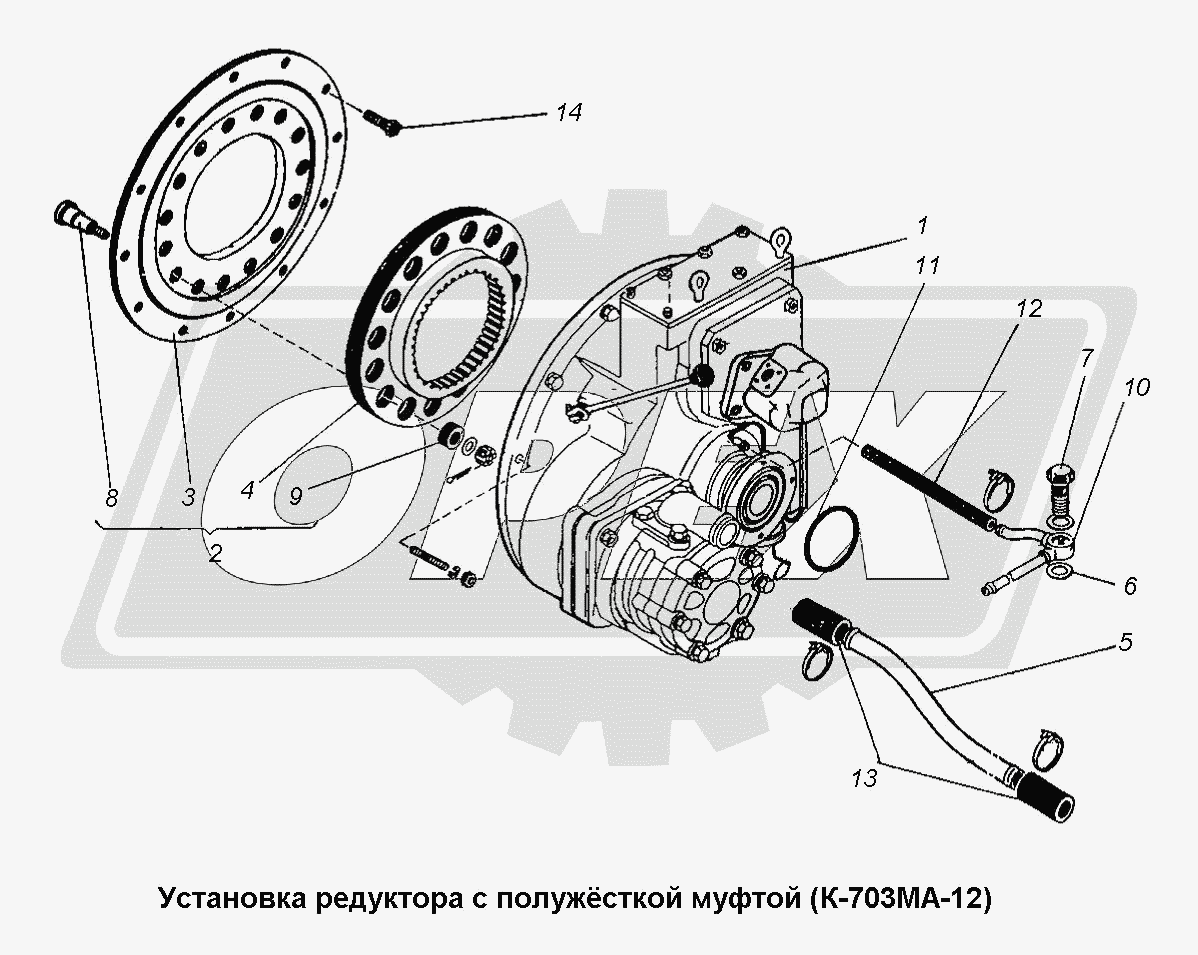 14

1

11

12

7

10

8

3

4

9

2

6

5

13

Установка редуктора с полужёсткой муфтой (К-703МА-12)