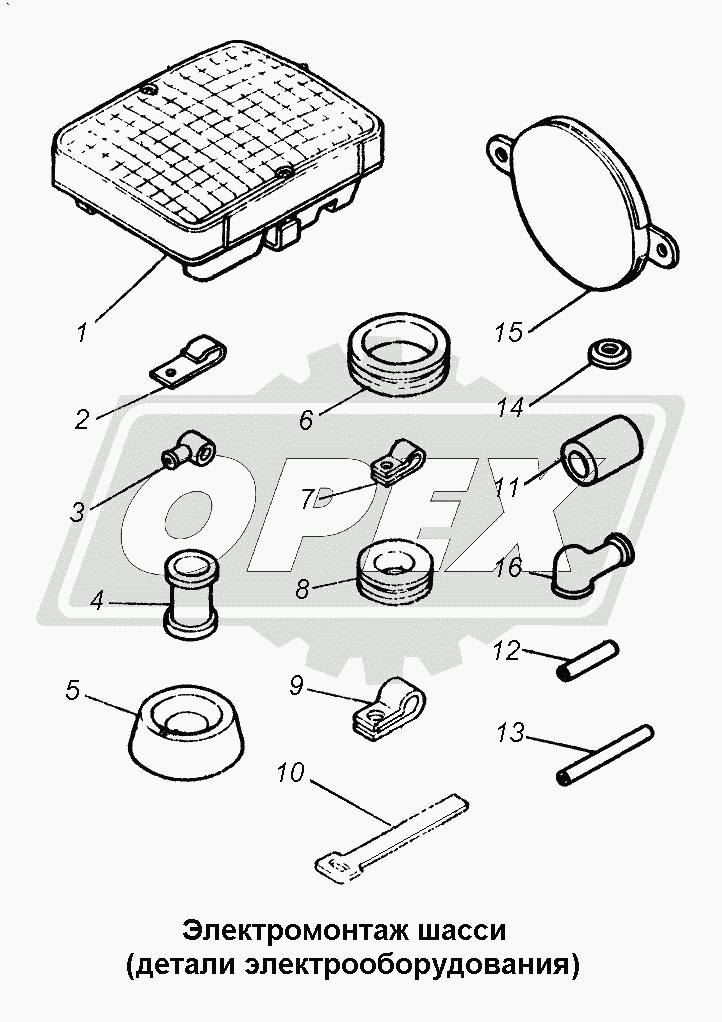 1
15
2
6
14
3
7
11
OPEX
4
8
16
12
5
9
13
10

Электромонтаж шасси
(детали электрооборудования)