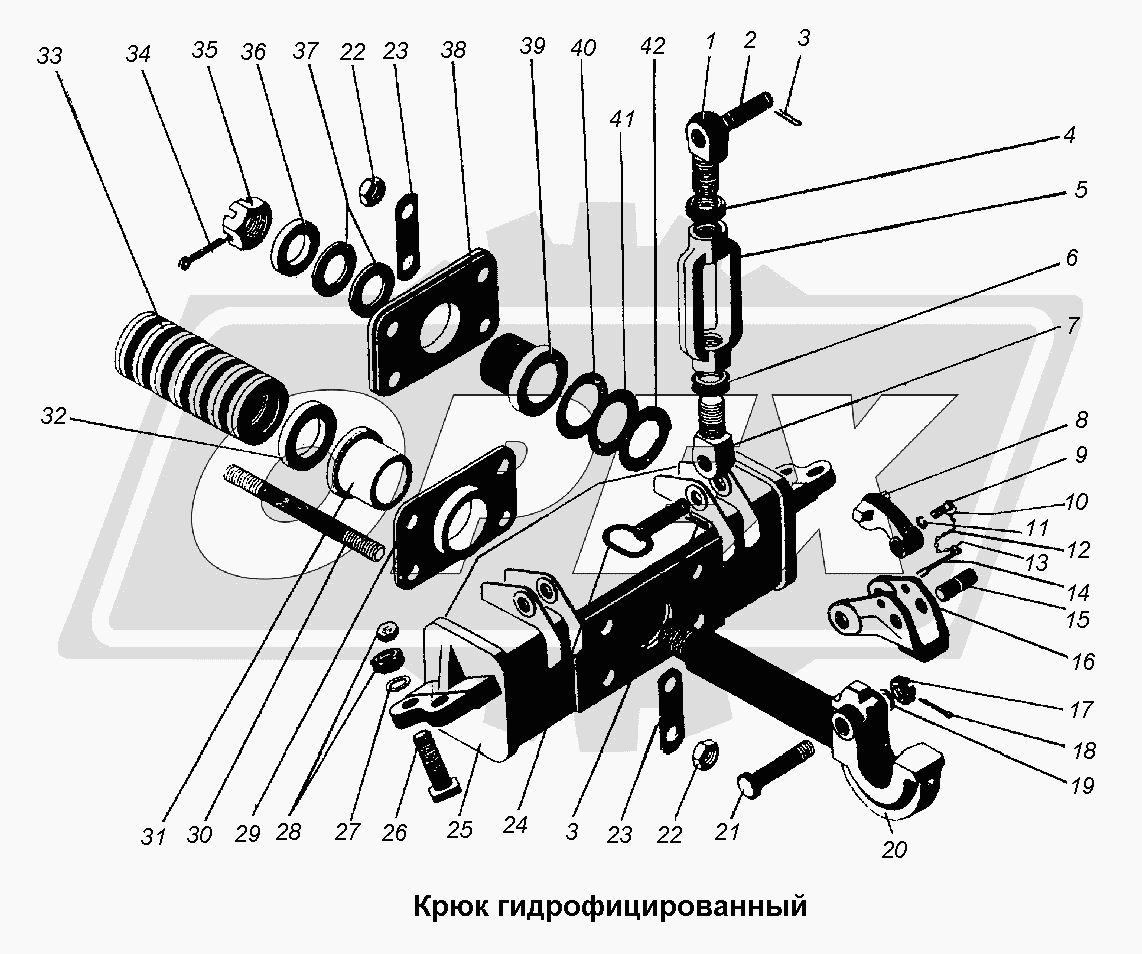 33 34 35 36 37 22 23 38 39 40 42 41 1 2 3 4 5 6 7 8 9 10 11 12 13 14 15 16 17 18 19 20 32

31 30 29 28 27 26 25 24 3 23 22 21

Крюк гидрофицированный