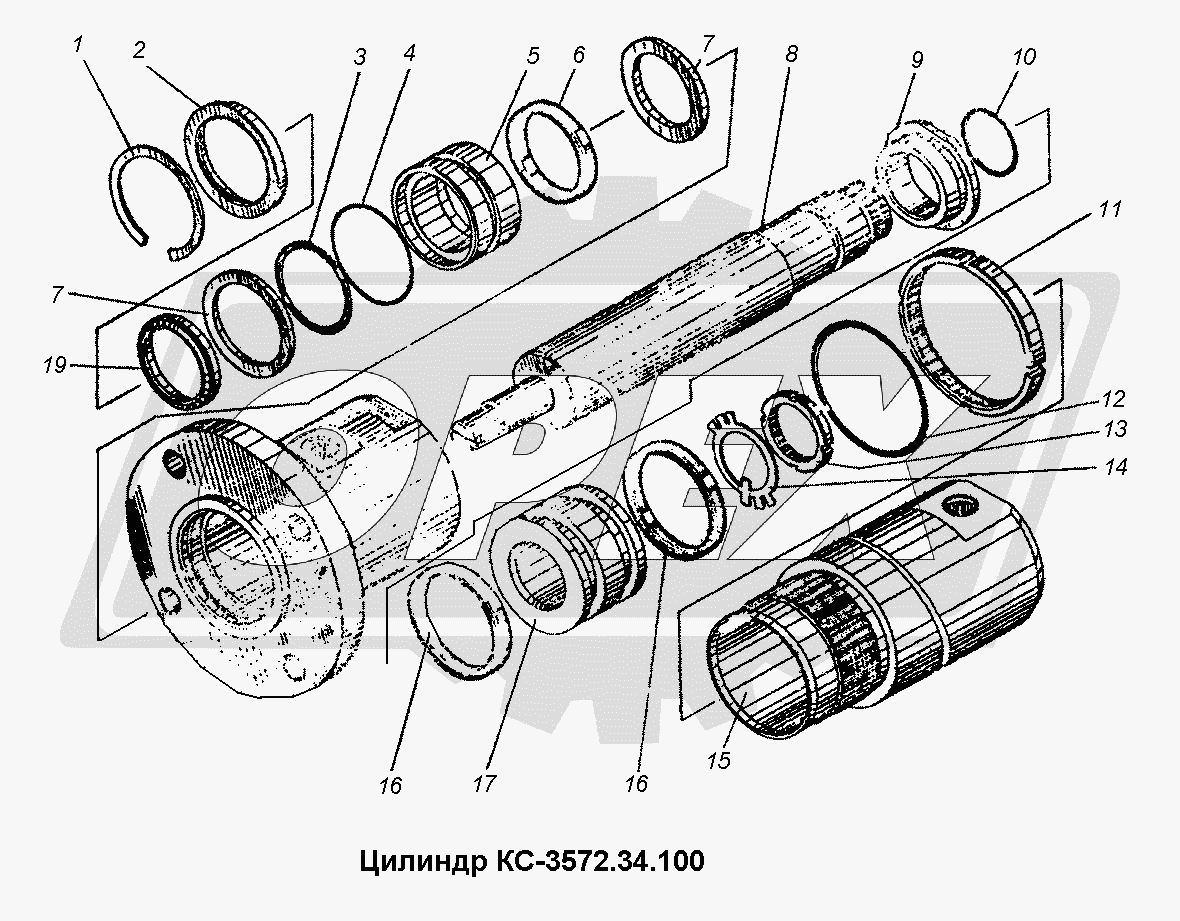 1
2
3
4
5
6
7
8
9
10
11
7
19
12
13
14
16
17
16
15

Цилиндр КС-3572.34.100