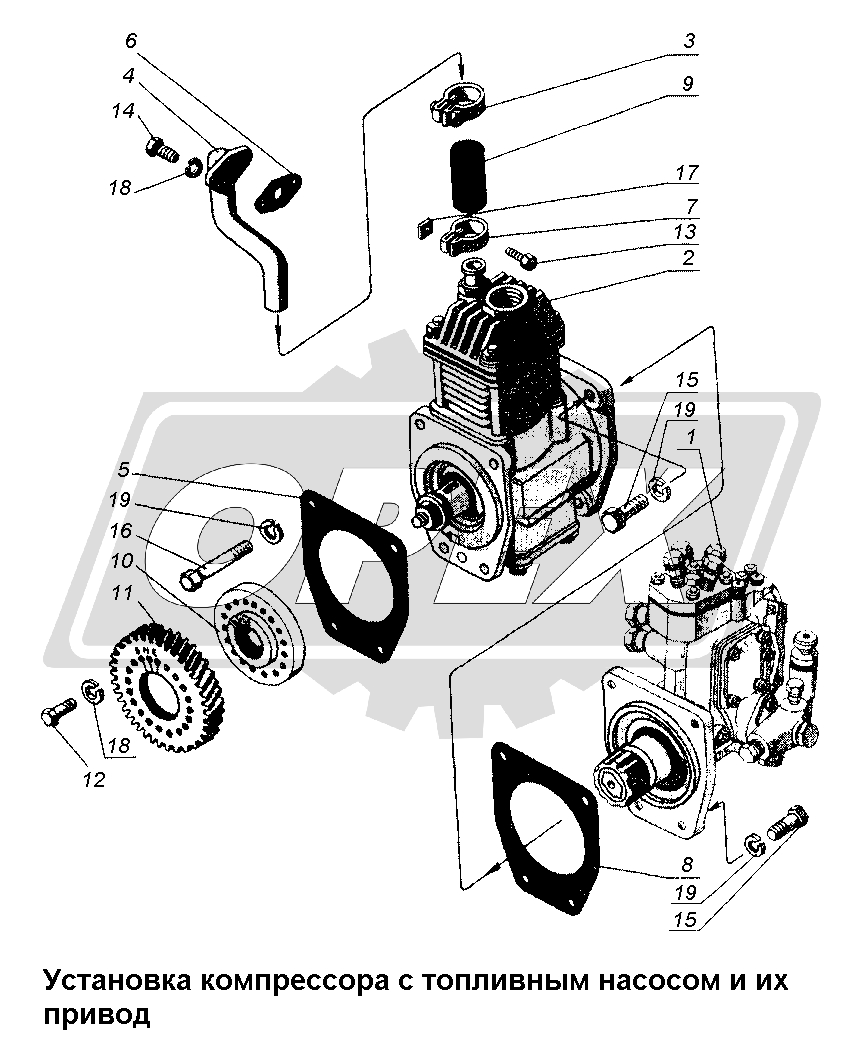 6
4
14
18
3
9
17
7
13
2
15
19
1
5
19
16
10
11
18
12
8
19
15

Установка компрессора с топливным насосом и их привод