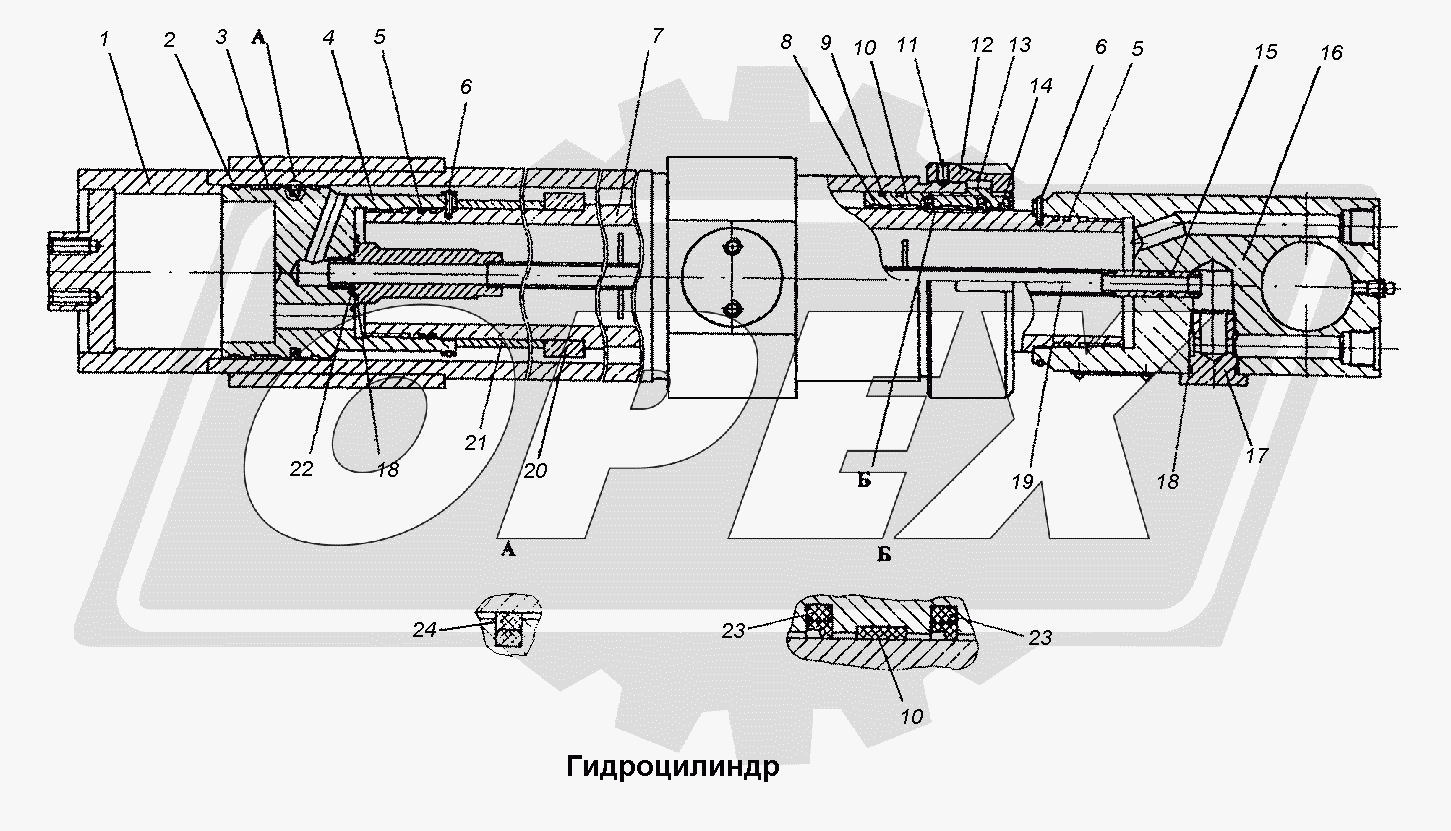 1 2 3 А 4 5 6 7 8 9 10 11 12 13 14 6 5 15 16

22 18 21 20 Б 19 18 17

А Б

24 23 23 10

Гидроцилиндр