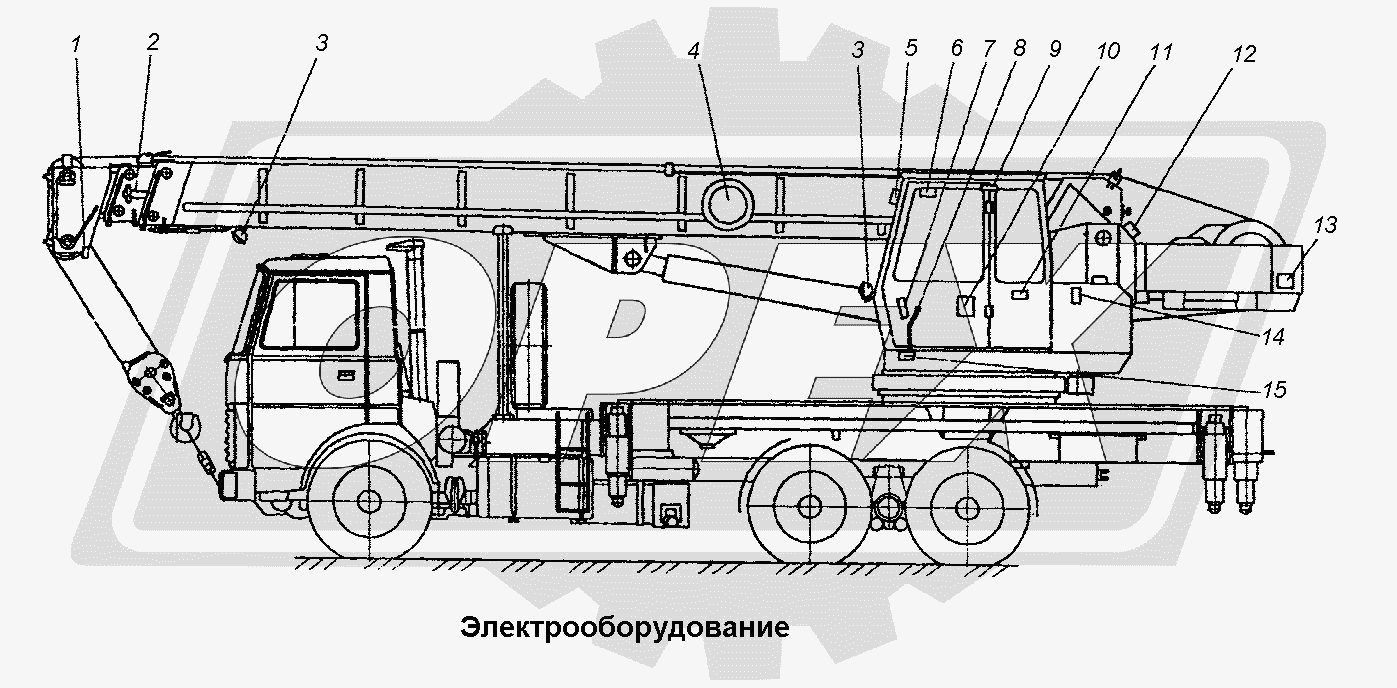 1
2
3
4
3
5
6
7
8
9
10
11
12
13
14
15

Электрооборудование