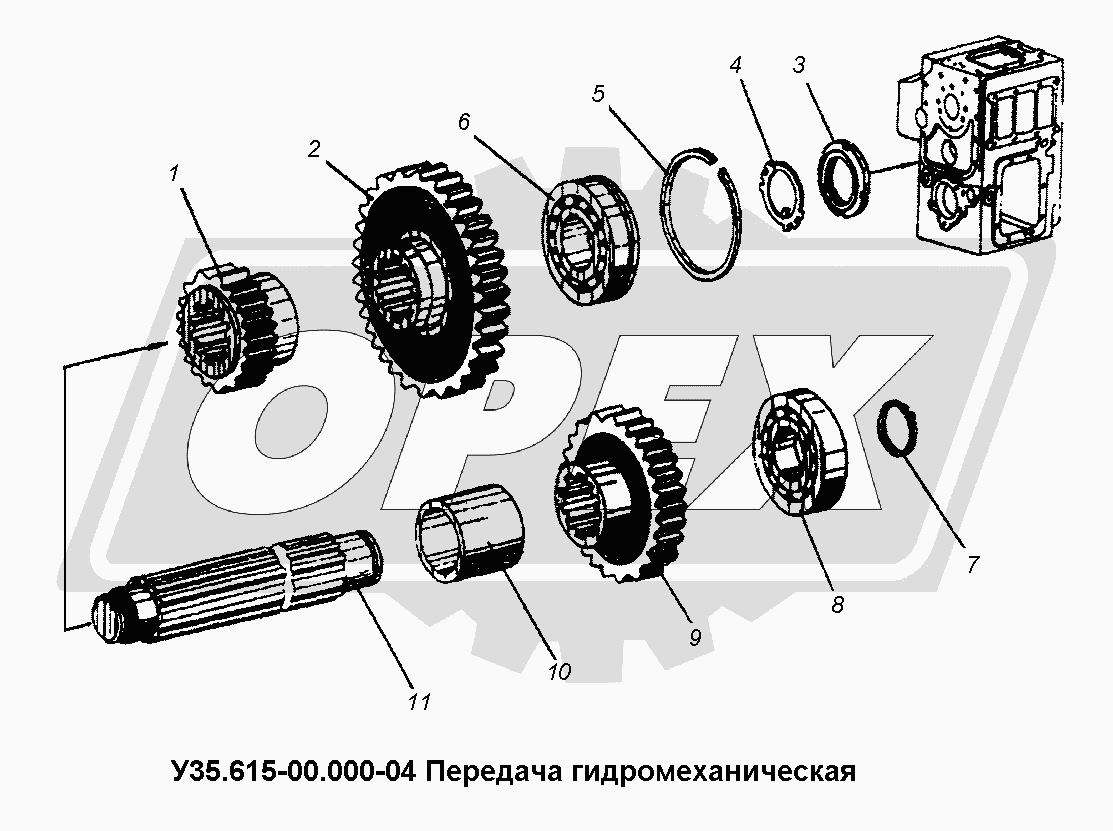 1
2
6
5
4
3
OPEX
7
8
9
10
11

У35.615-00.000-04 Передача гидромеханическая