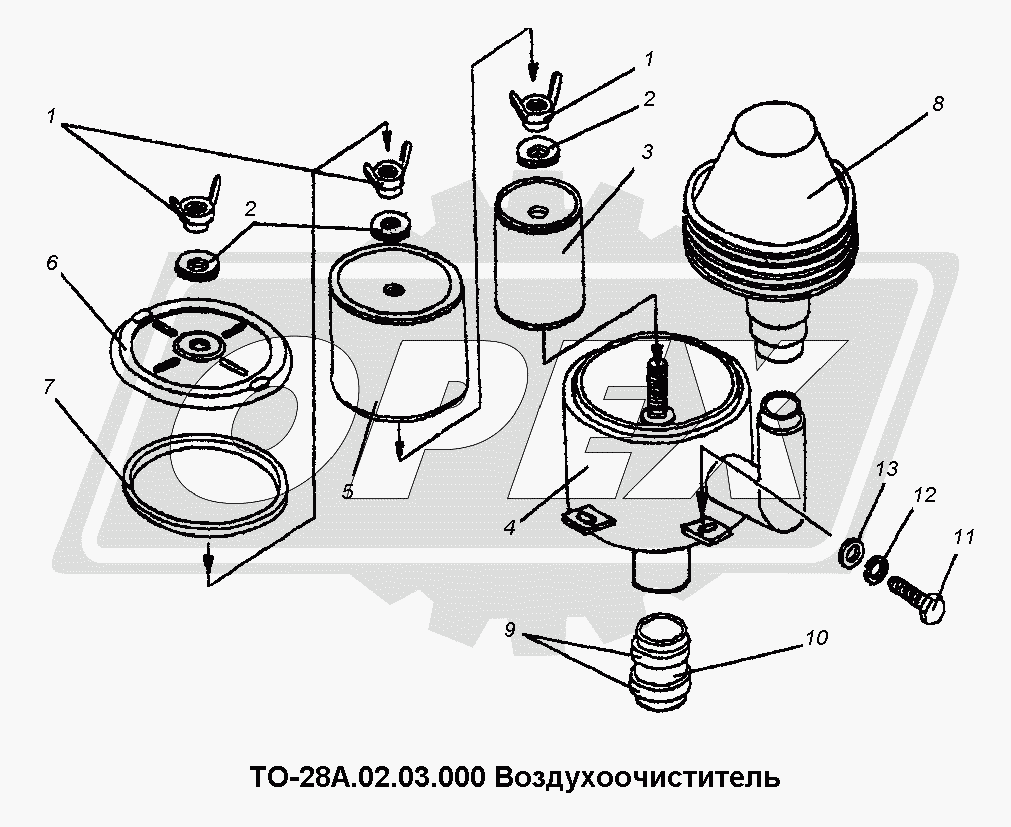 1
1
2
2
3
8
6
7
5
4
13
12
11
9
10
OPEX
ТО-28А.02.03.000 Воздухоочиститель