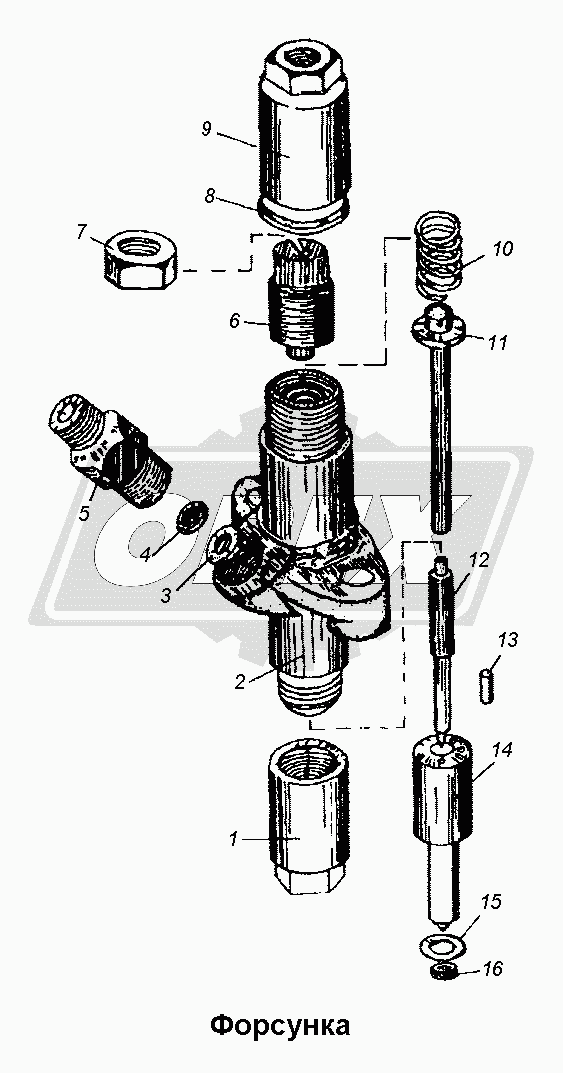 9
8
7
10
6
11
5
4
3
12
13
2
14
1
15
16
Форсунка