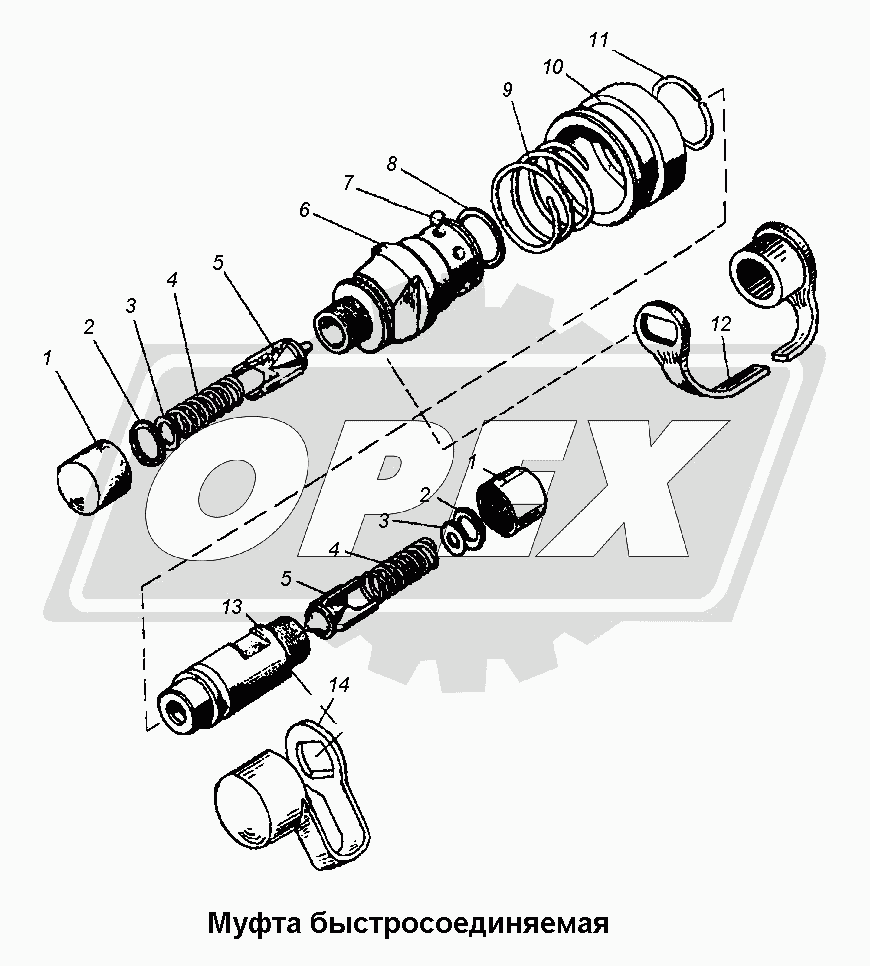 11
10
9
8
7
6
5
4
3
2
1
12
OPEX
1
2
3
4
5
13
14

Муфта быстросоединяемая