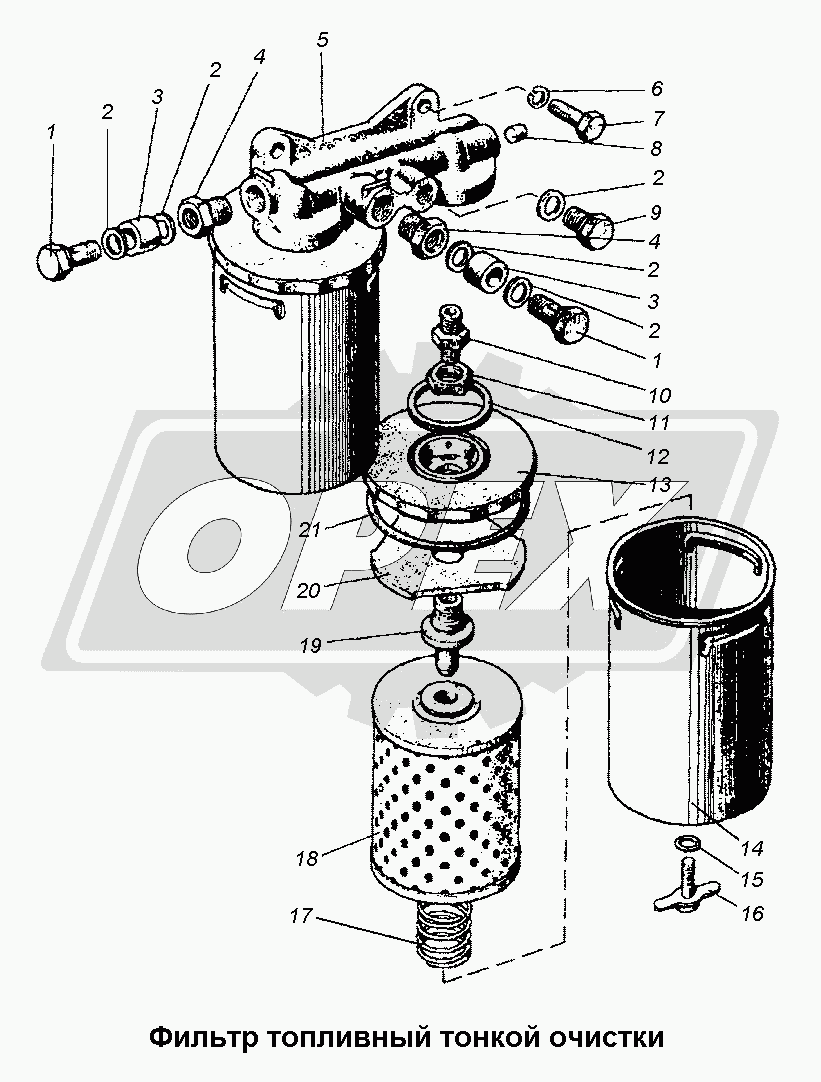 1
2
3
2
4
5
6
7
8
2
9
4
2
3
2
1
10
11
12
13
21
20
19
18
17
14
15
16
OPEX

Фильтр топливный тонкой очистки