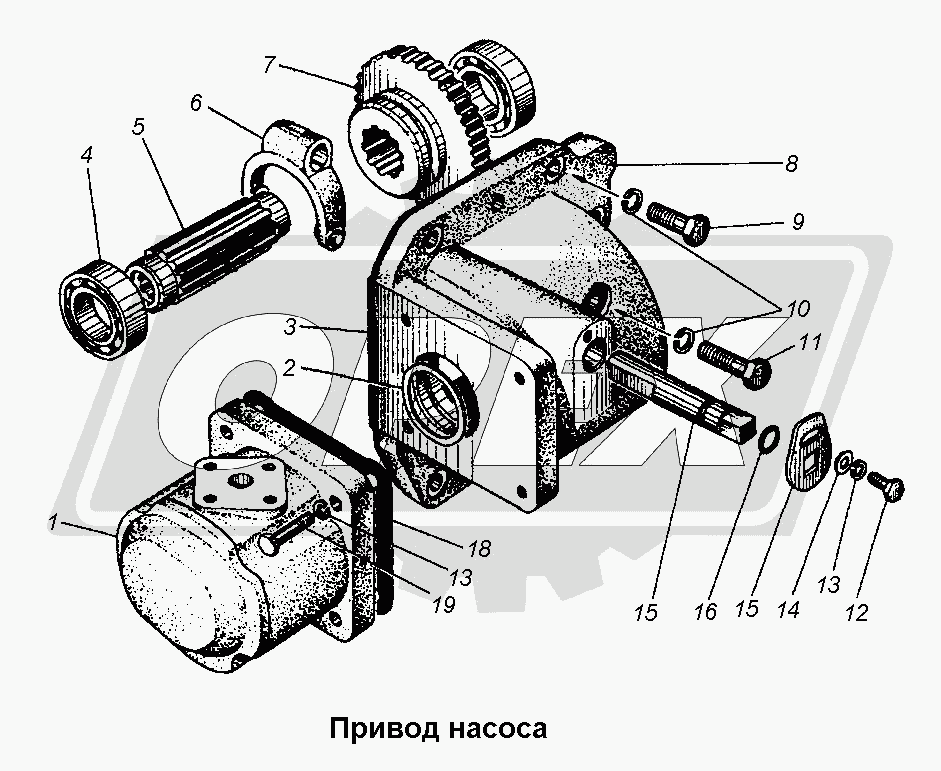 7
6
5
4
8
9
10
11
3
2
1
18
13
19
15
16
15
14
13
12

Привод насоса