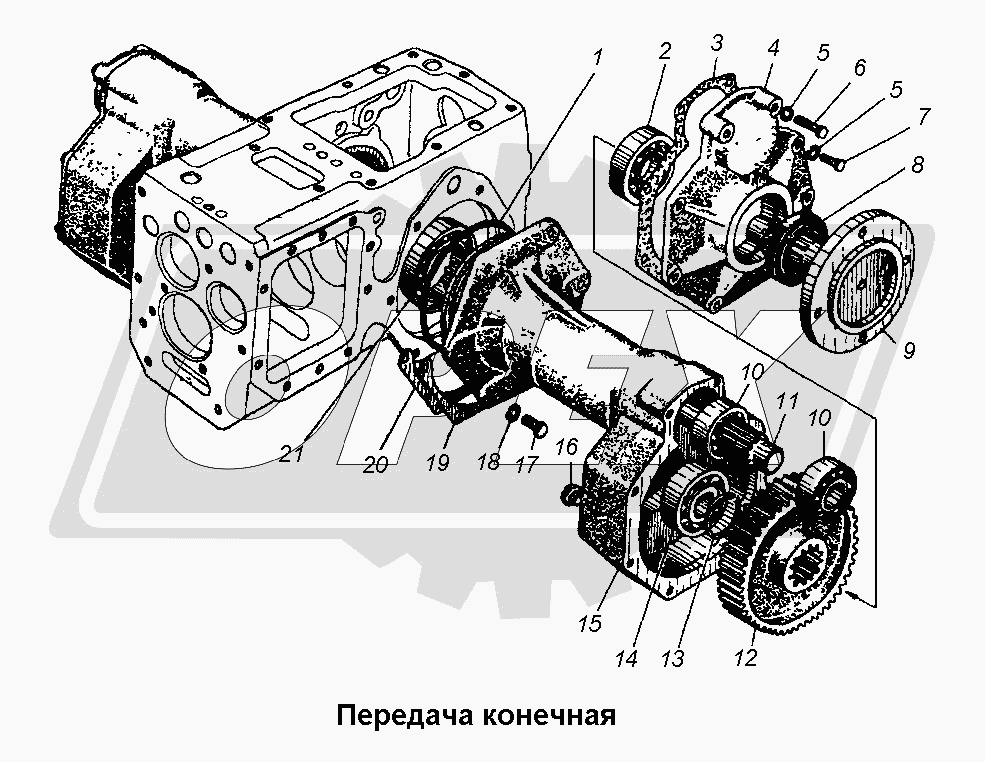 1
2
3
4
5
6
5
7
8
9
10
11
10
21
20
19
18
17
16
15
14
13
12

Передача конечная