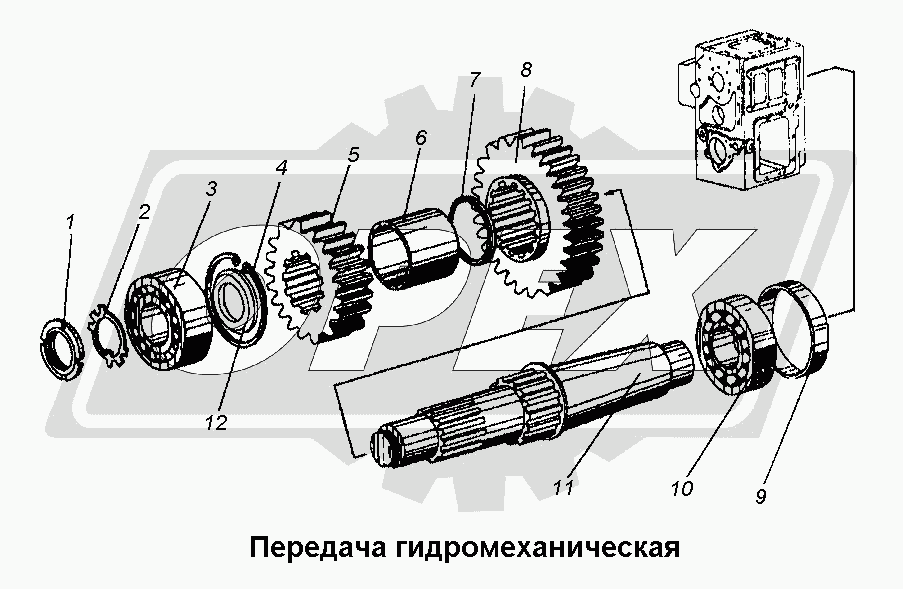 1
2
3
4
5
6
7
8
12
11
10
9

OPEX

Передача гидромеханическая