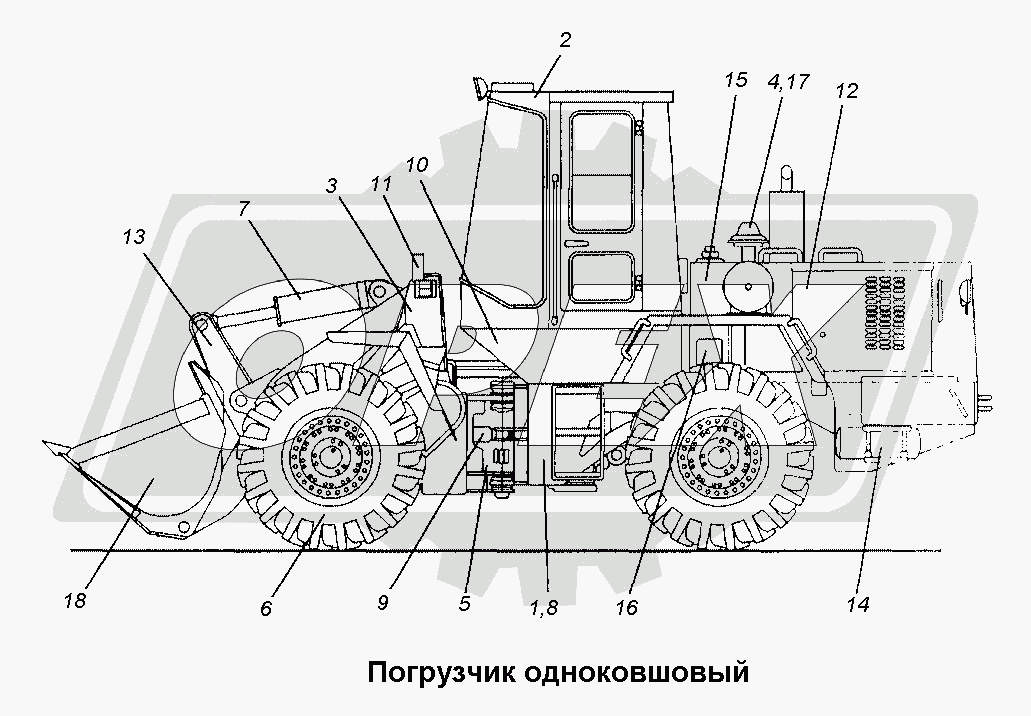 2
15
4,17
12
10
3
11
7
13
18
6
9
5
1,8
16
14

Погрузчик одноковшовый