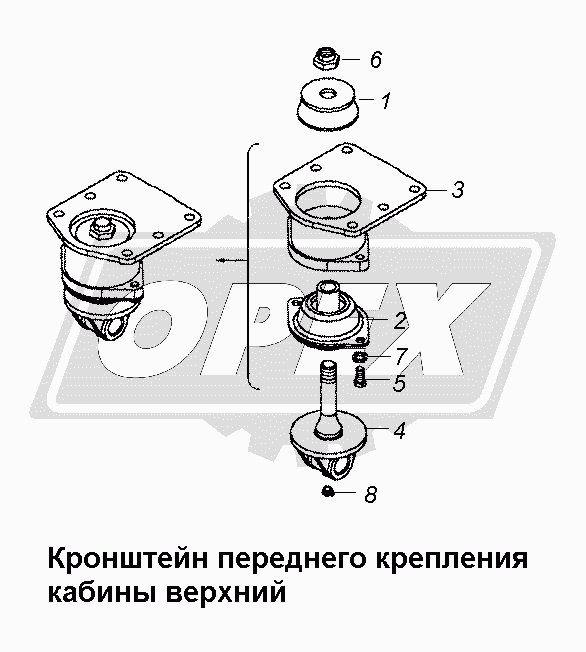 6
1
3
2
7
5
4
8
OPEX

Кронштейн переднего крепления кабины верхний