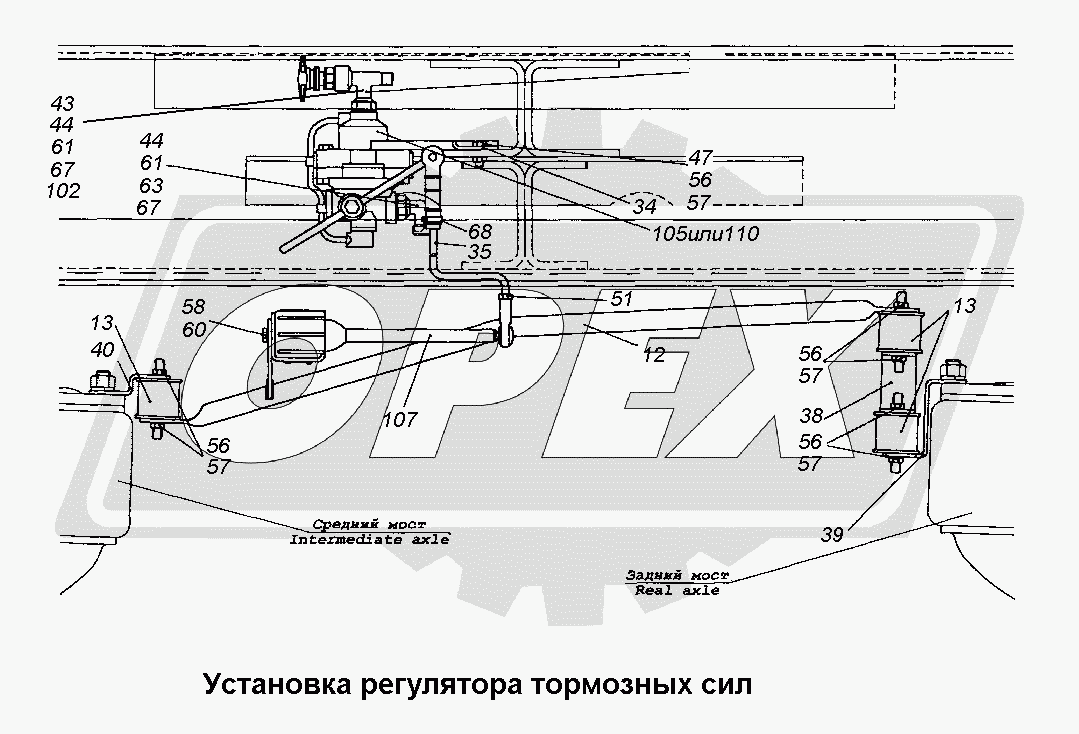 43
44
61
67
102

44
61
63
67

47
56
57

34

105или110

68
35

51

58
60

13
40

12

13

56
57

38

56
57

107

56
57

39

Средний мост
Intermediate axle

Задний мост
Real axle

OPEX

Установка регулятора тормозных сил