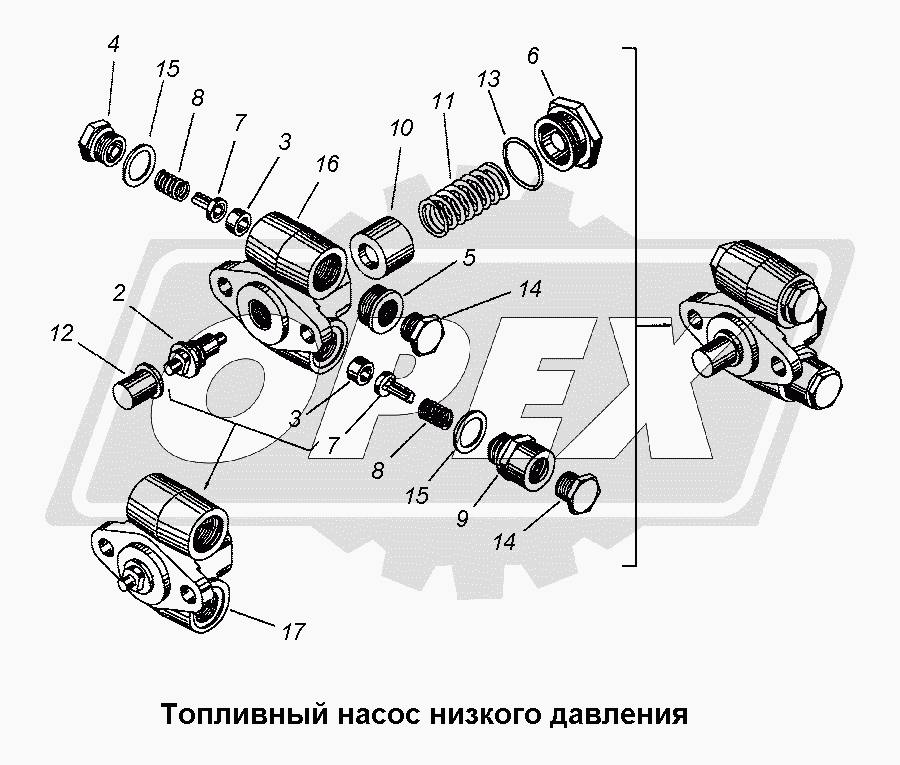 4
15
8
7
3
16
10
11
13
6
5
14
2
12
3
7
8
15
9
14
17
OPEX

Топливный насос низкого давления