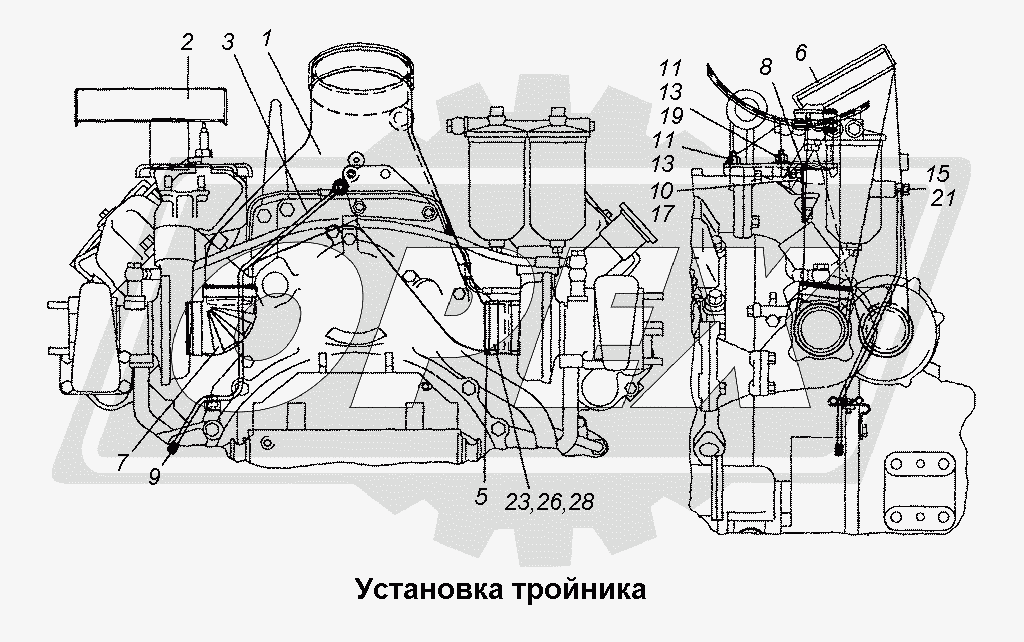 2
3
1
11
13
19
11
13
10
17
8
6
15
21
7
9
5
23,26,28

Установка тройника