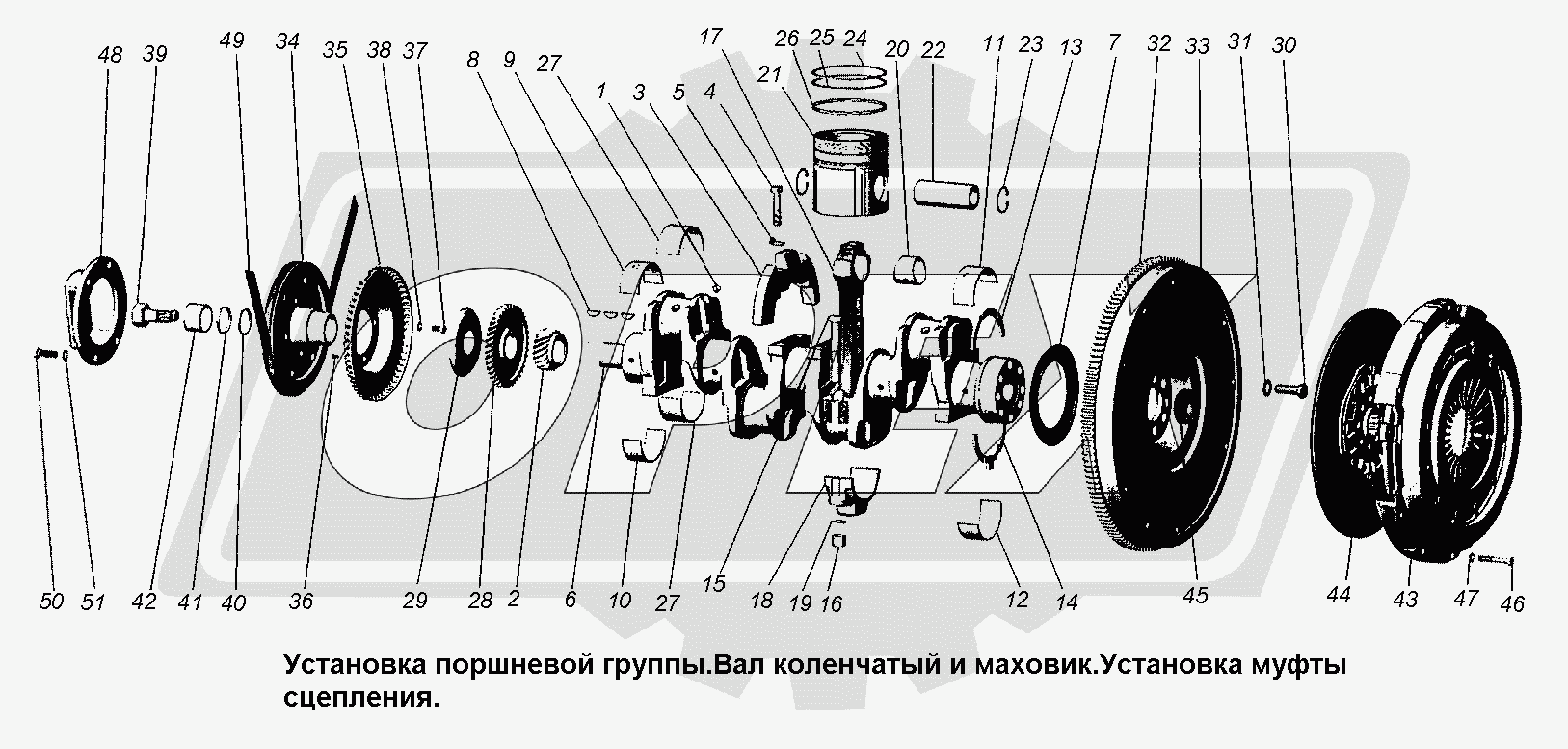 48 39 49 34 35 38 37 8 9 27 1 3 5 4 17 26 25 24 21 20 22 11 23 13 7 32 33 31 30

50 51 42 41 40 36 29 28 2 6 10 27 15 18 19 16 12 14 45 44 43 47 46

Установка поршневой группы.Вал коленчатый и маховик.Установка муфты сцепления.