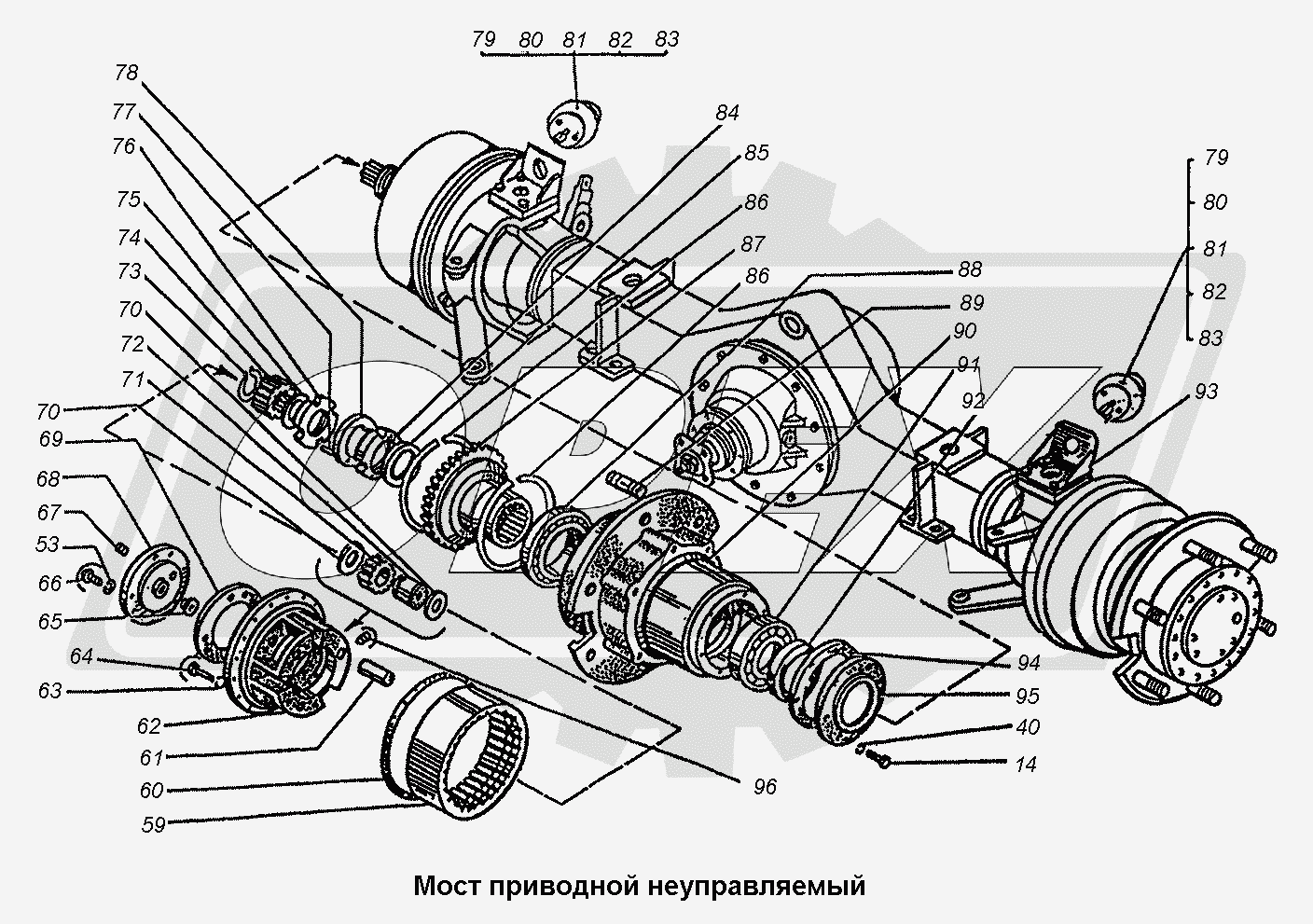 79 80 81 82 83
78
77
76
75
74
73
70
72
71
70
69
68
67
53
66
65
64
63
62
61
60
59
84
85
86
87
86
88
89
90
91
92
79
80
81
82
83
93
94
95
40
14
96

Мост приводной неуправляемый