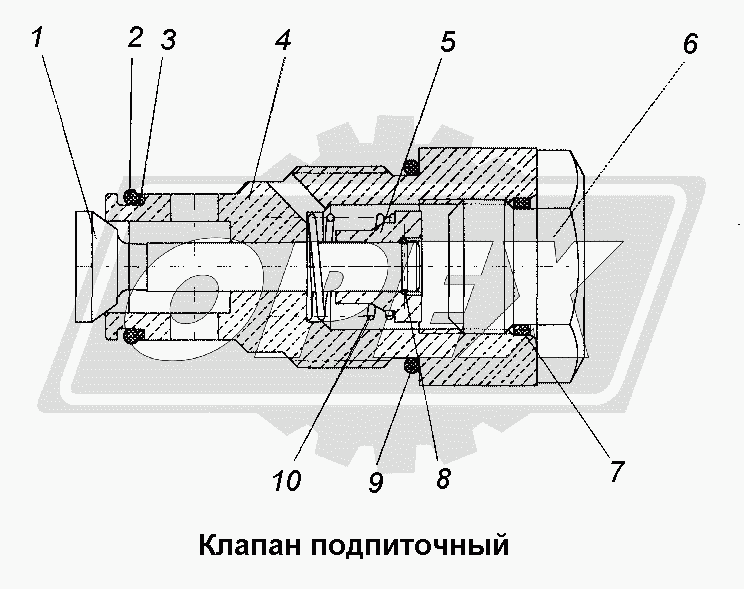 1 2 3 4 5 6

10 9 8 7

Клапан подпиточный