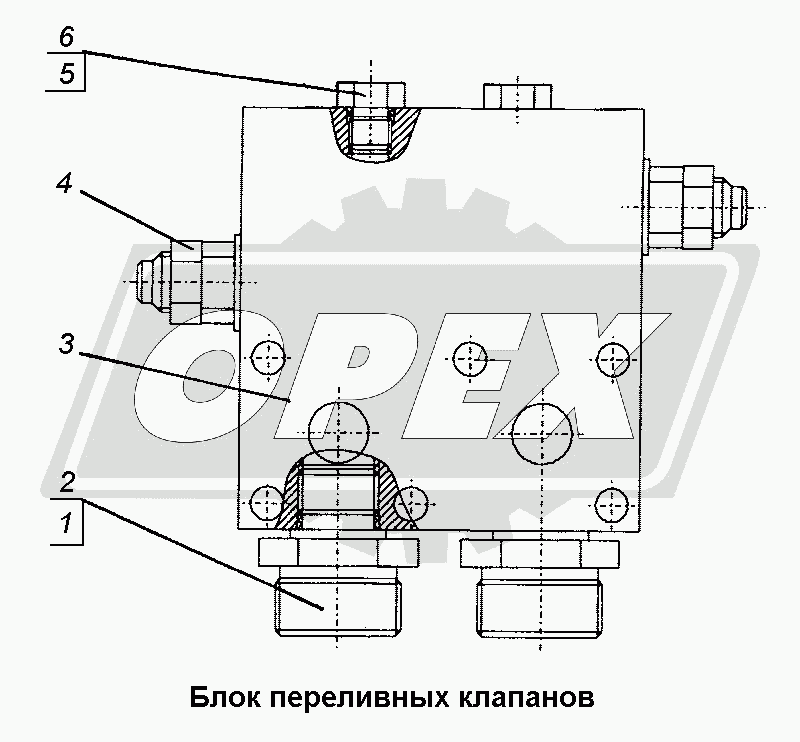 6
5
4
3
2
1
OPEX
Блок переливных клапанов