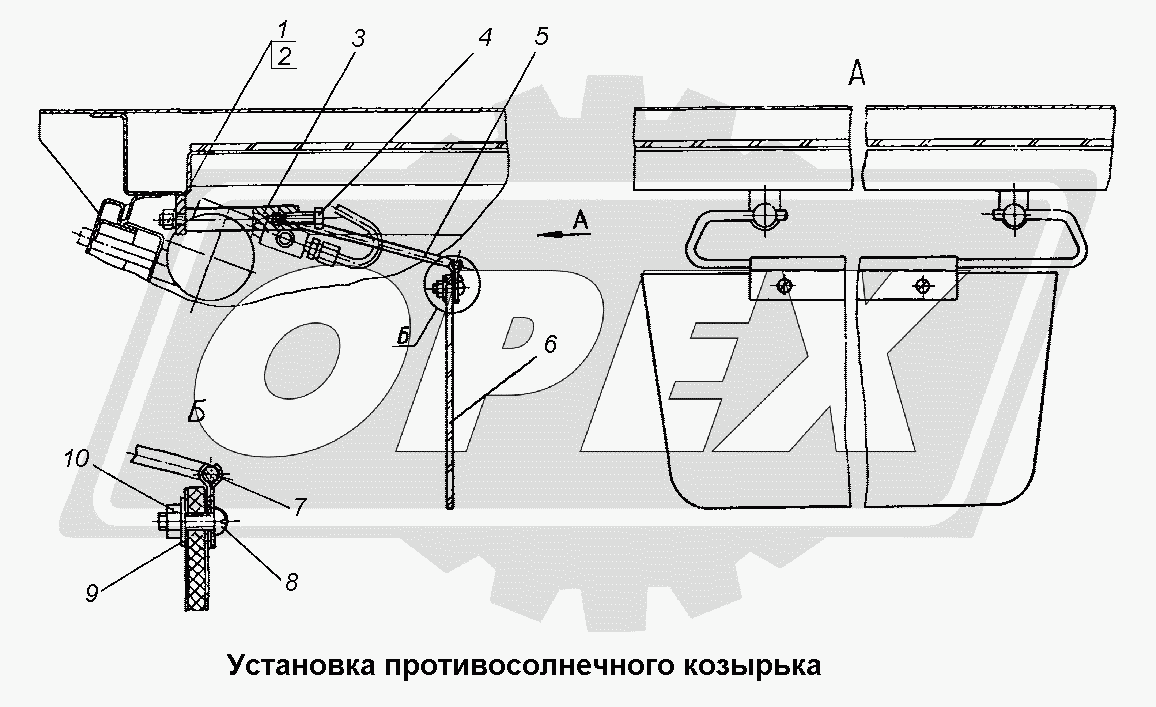 1
2
3
4
5
А
А
Б
6
Б
10
7
9
8
ОРЕХ
Установка противосолнечного козырька