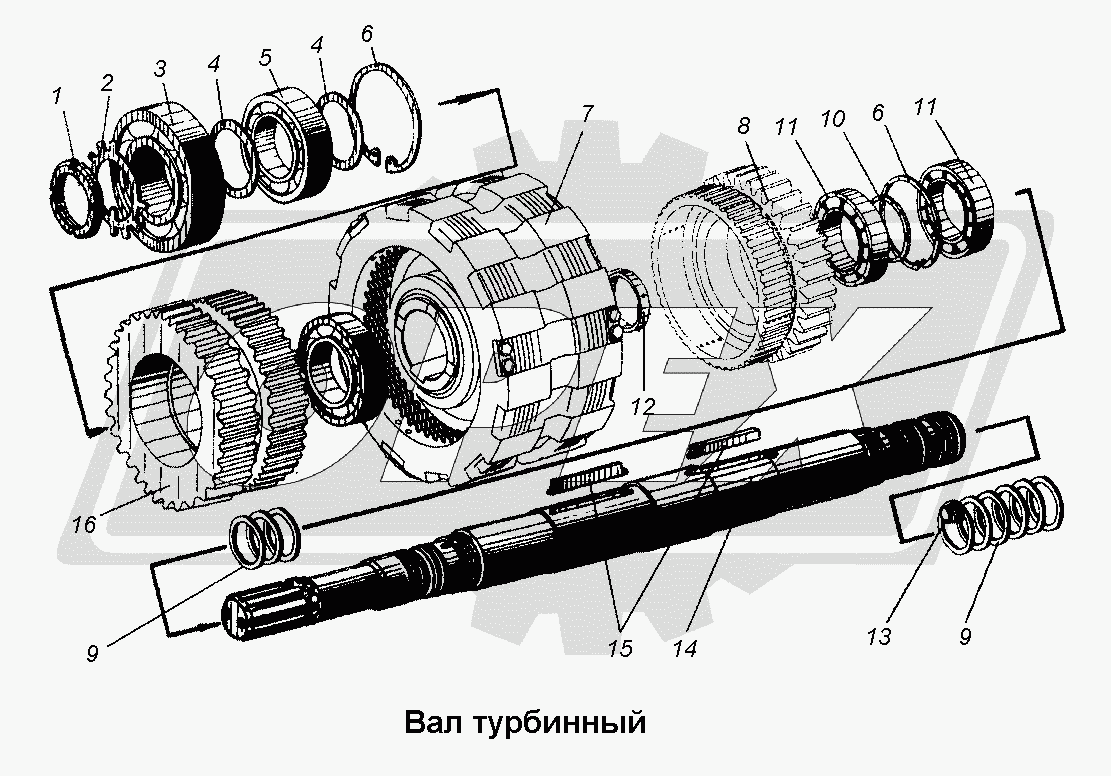 1 2 3 4 5 4 6 7 8 11 10 6 11 12 16 9 15 14 13 9

Вал турбинный