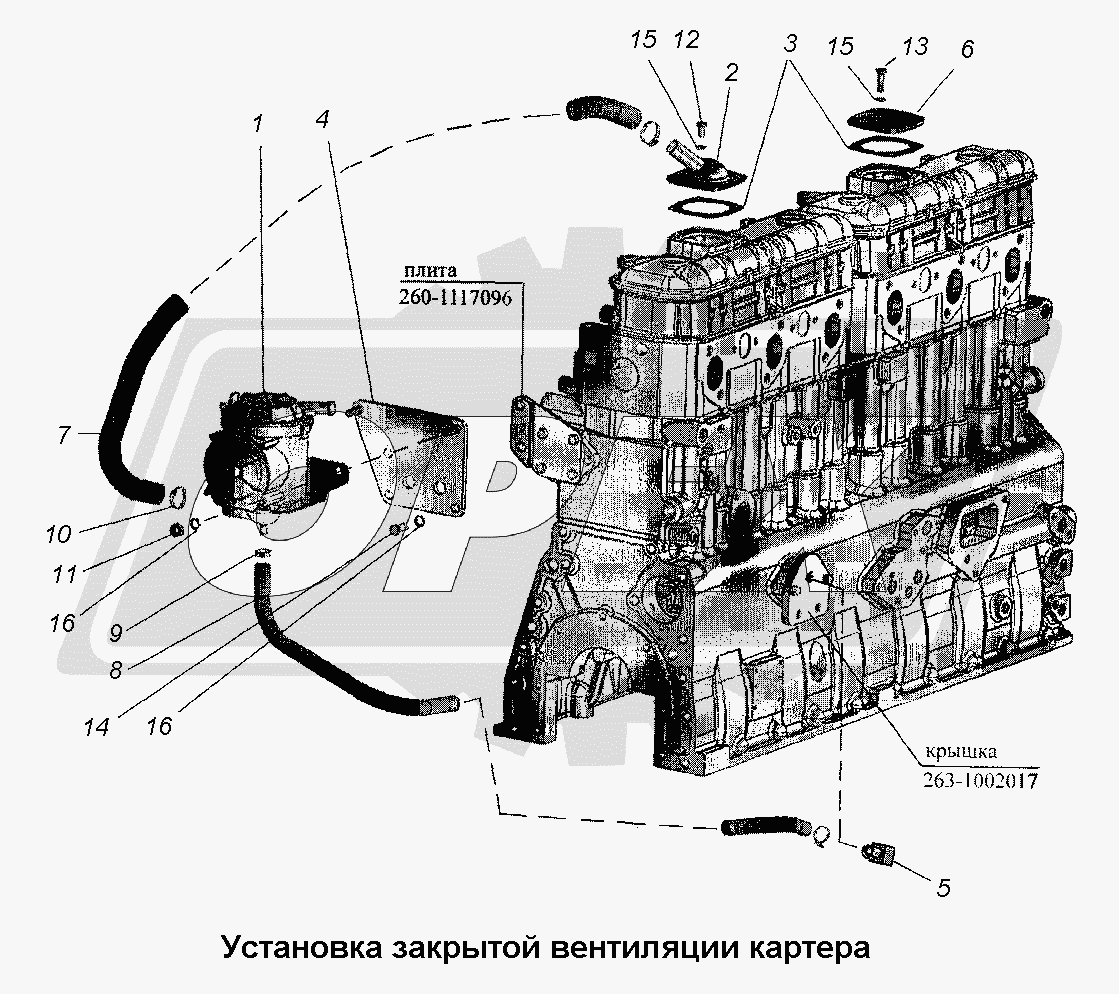 15 12 2 3 15 13 6

1 4

плита
260-1117096

7

10

11

16

9

8

14 16

крышка
263-1002017

5

Установка закрытой вентиляции картера