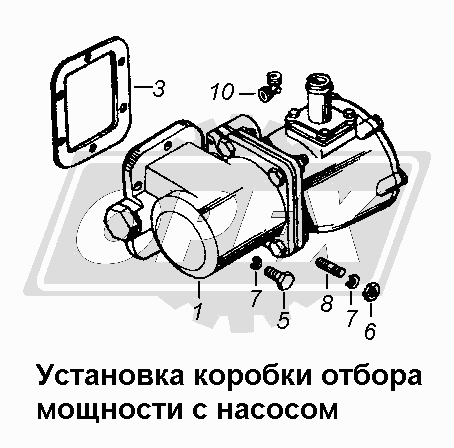 3
10
1
7
5
8
7
6

Установка коробки отбора мощности с насосом