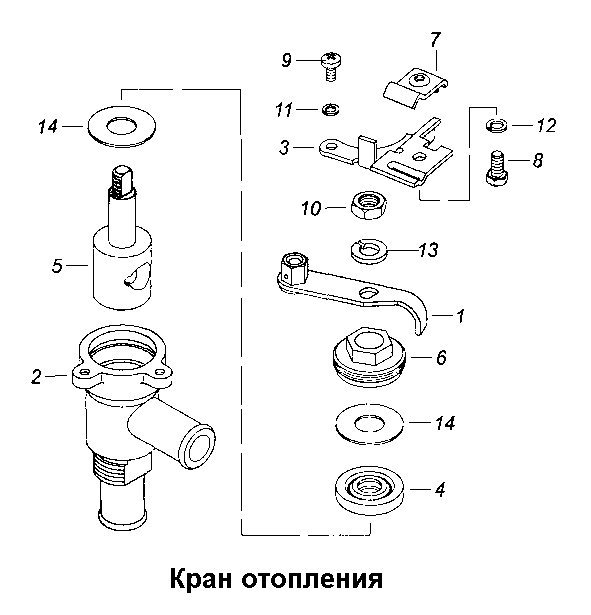 7
9
11
12
14
3
8
10
13
5
1
6
2
14
4

Кран отопления