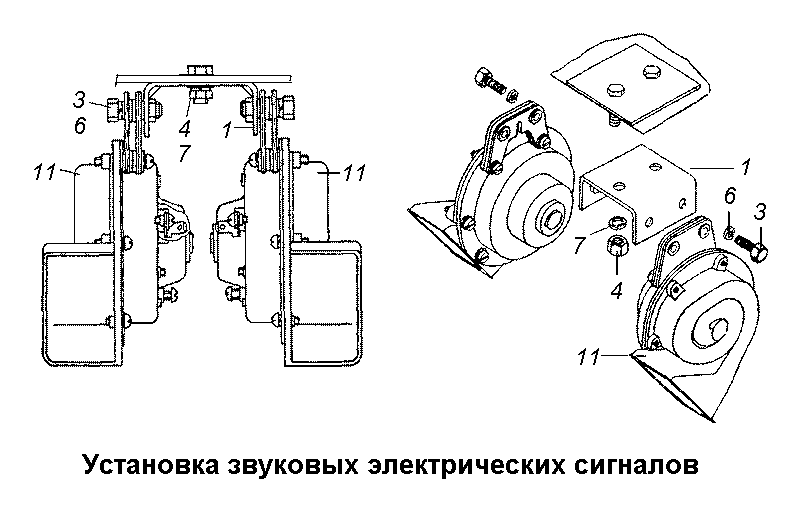 3
6
4
7
1
11
11

1
6
3
7
4
11

Установка звуковых электрических сигналов