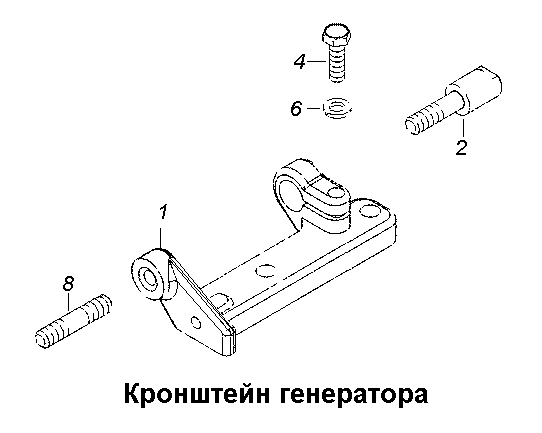 4
6
2
1
8
Кронштейн генератора