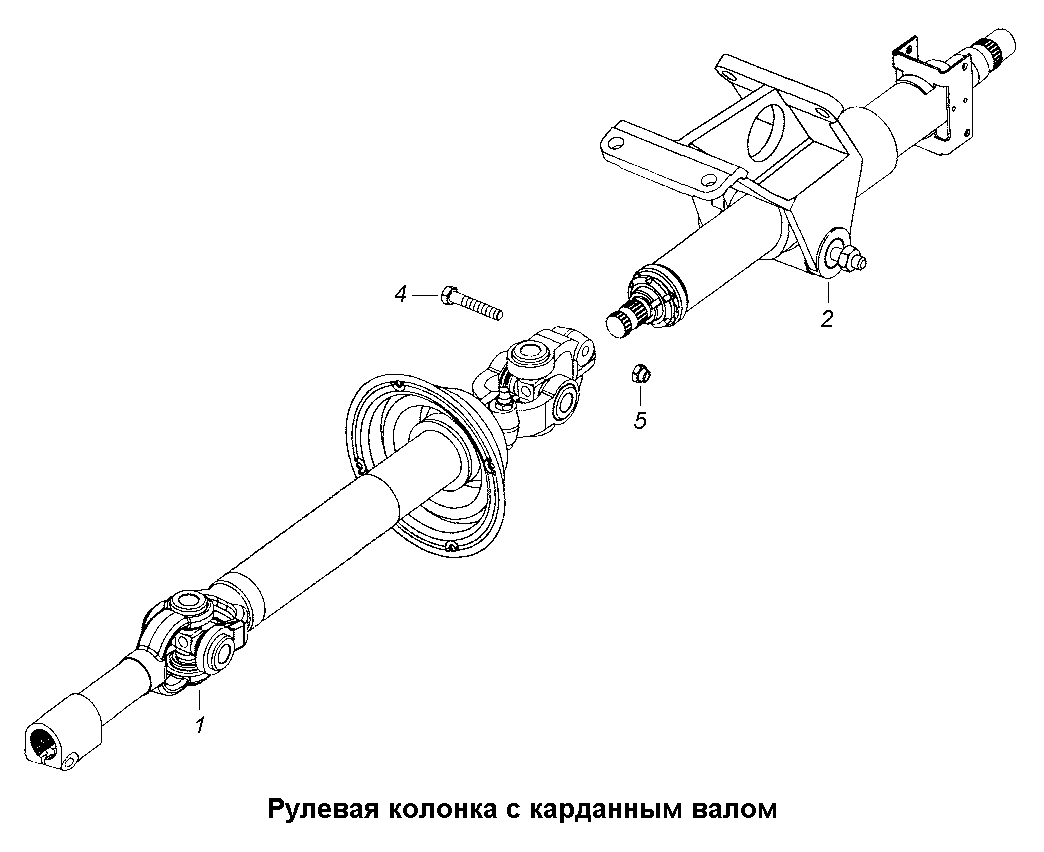 4

2

5

1

Рулевая колонка с карданным валом