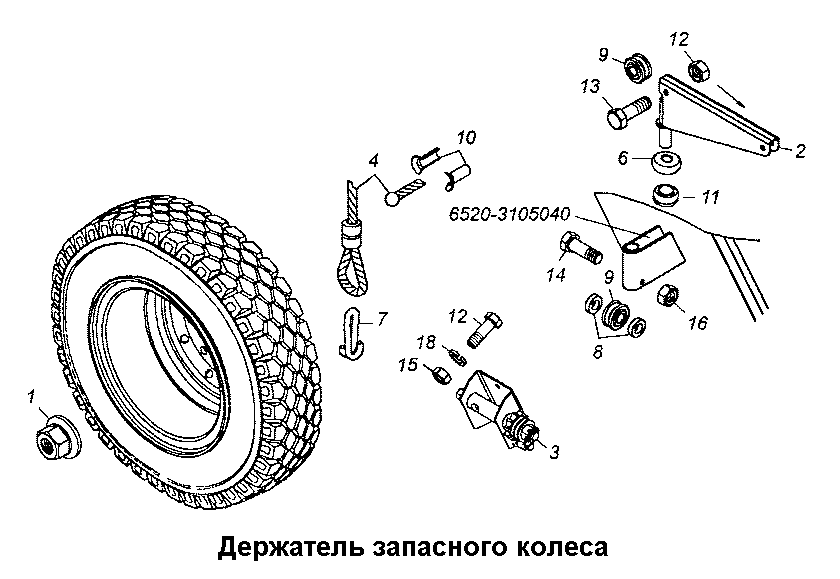 9
12
13
2
6
11
10
4
6520-3105040
14
9
16
8
7
12
18
15
3
1

Держатель запасного колеса