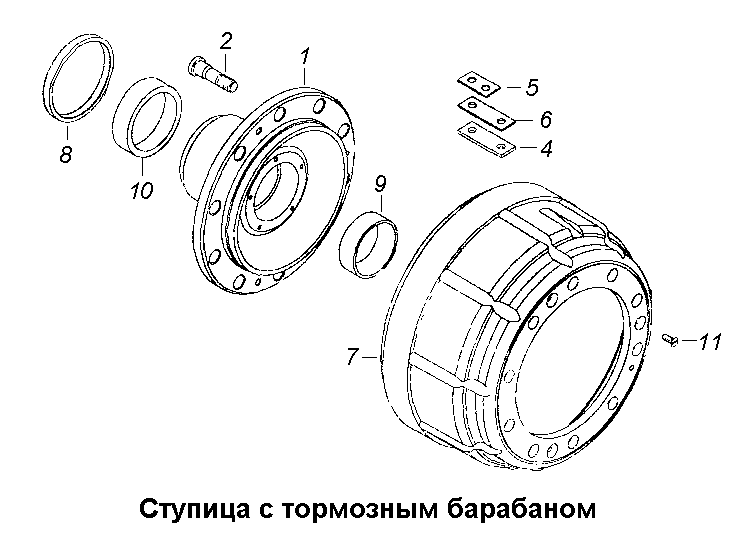 2
1
5
6
4
8
10
9
7
11

Ступица с тормозным барабаном