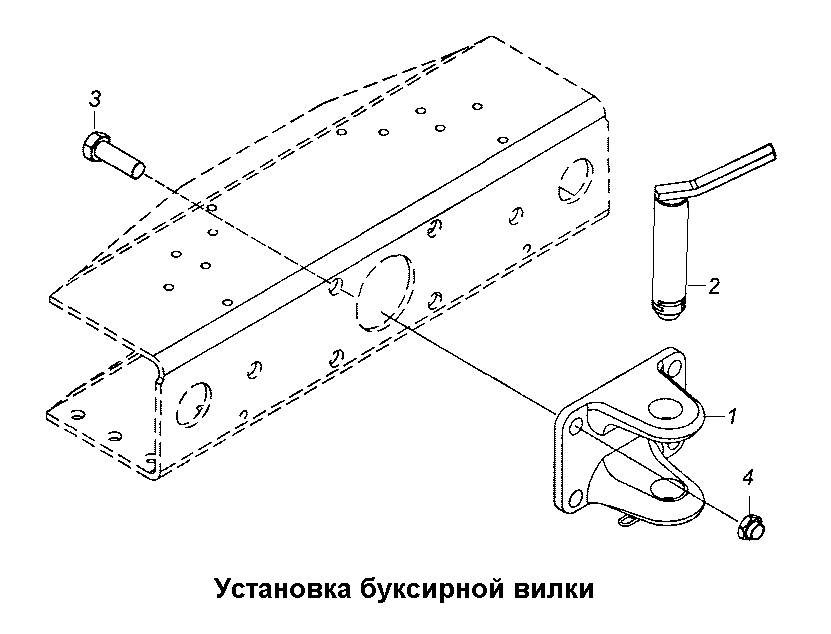 3

2

1

4

Установка буксирной вилки