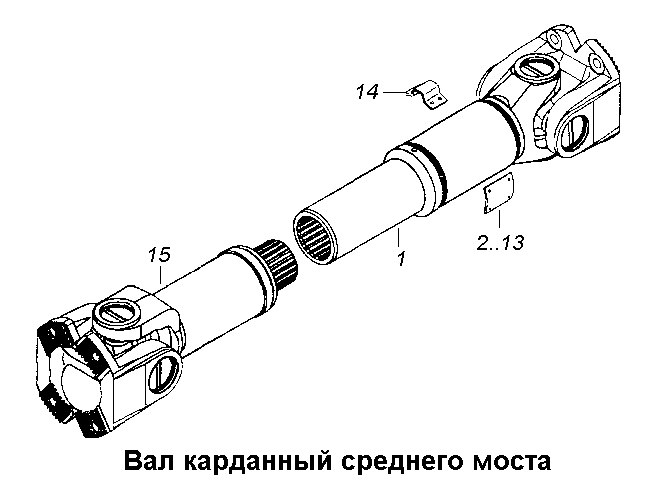 14

2..13

1

15

Вал карданный среднего моста