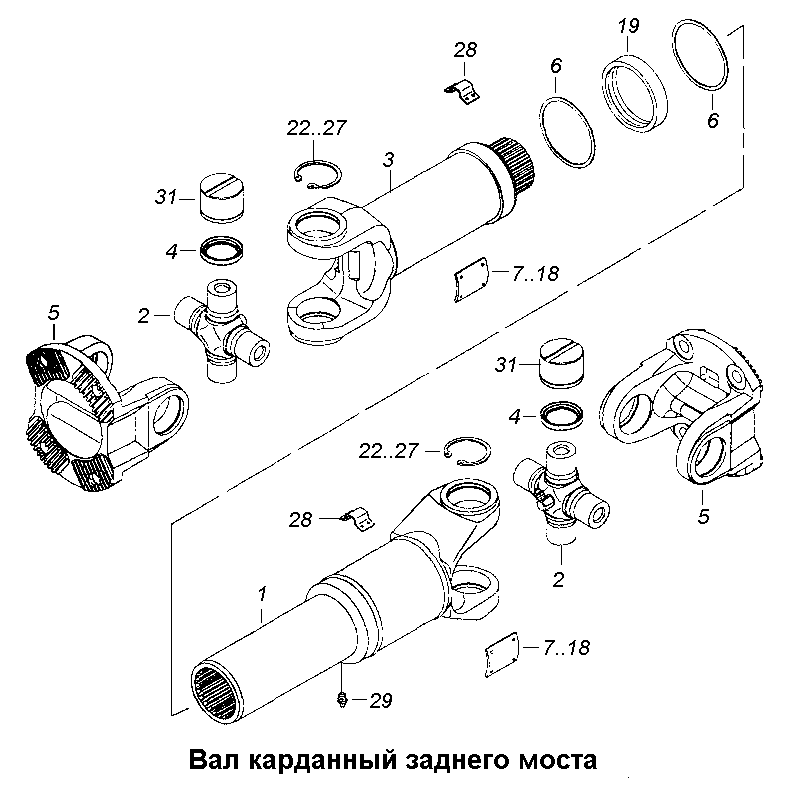 28
19
6
6
22..27
3
31
4
7..18
5
2
31
4
22..27
5
28
2
1
7..18
29

Вал карданный заднего моста