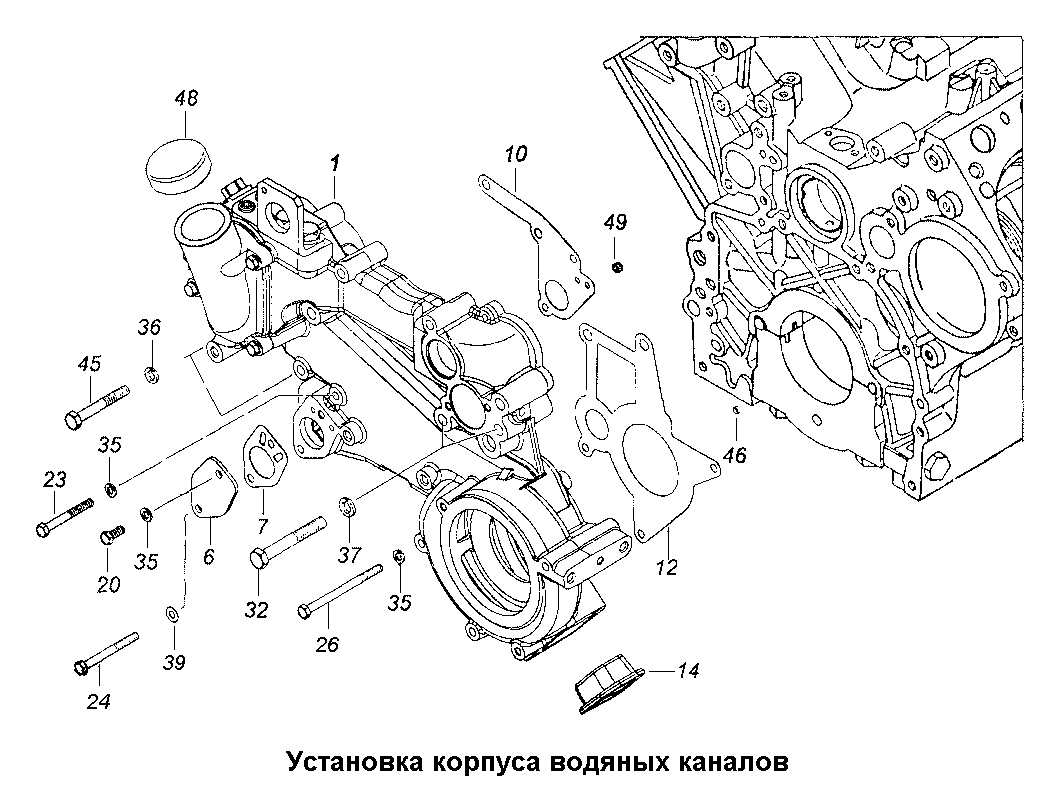 48
1
10
49
36
45
35
23
20
35
6
7
37
46
12
32
35
26
39
24
14

Установка корпуса водяных каналов