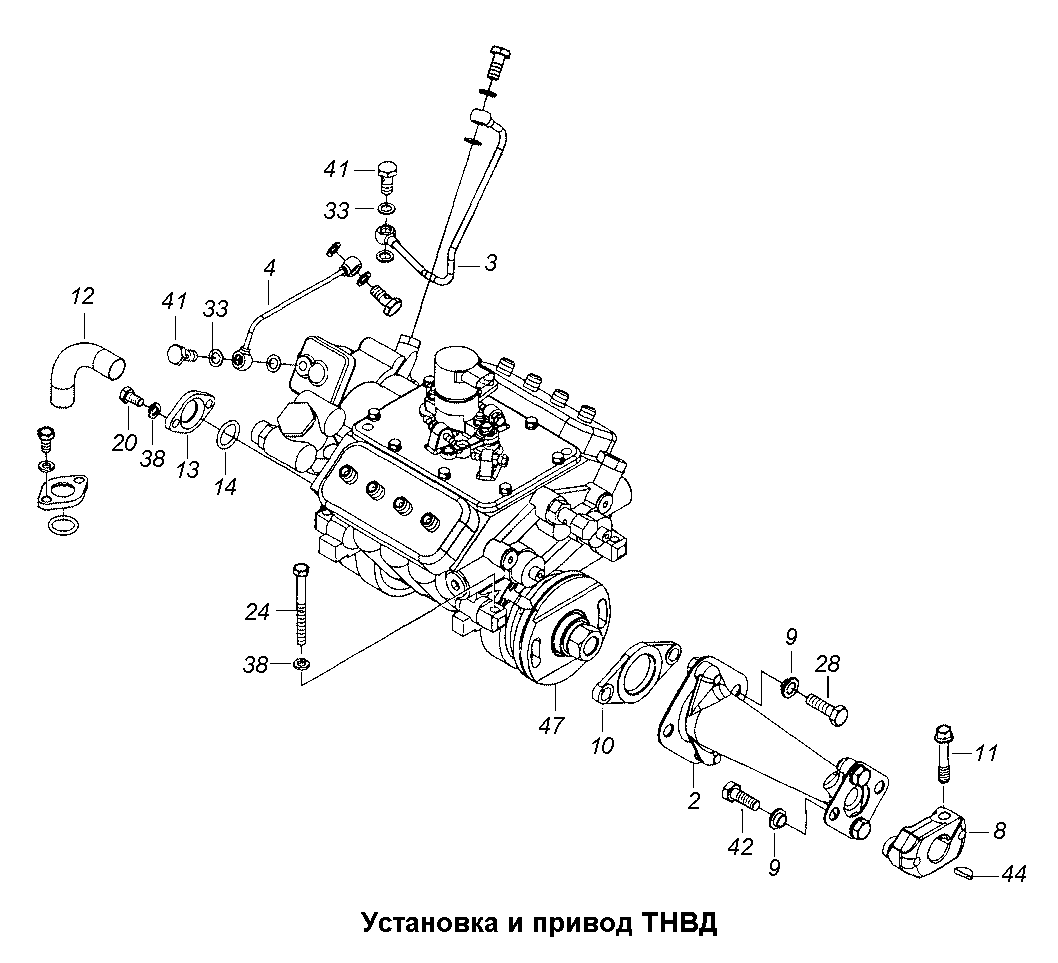 41
33
3
4
12
41
33
20
38
13
14
24
38
47
10
9
28
2
11
42
9
8
44

Установка и привод ТНВД