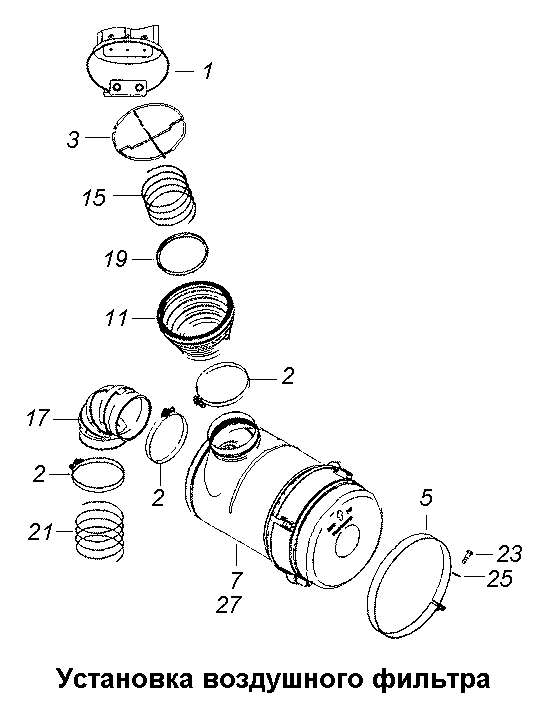 1
3
15
19
11
2
17
2
2
21
5
23
25
7
27

Установка воздушного фильтра