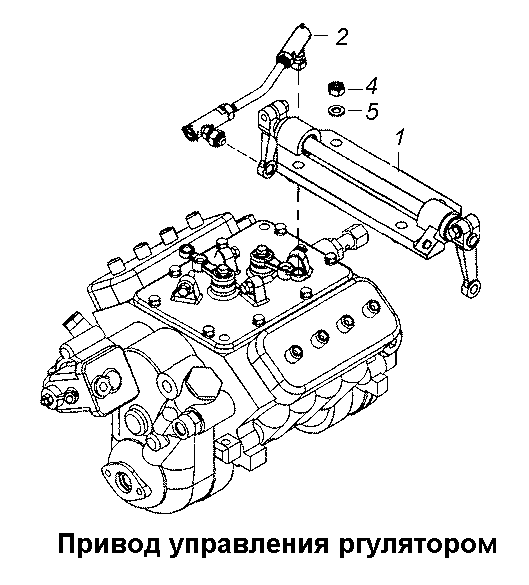 2
4
5
1

Привод управления ргулятором