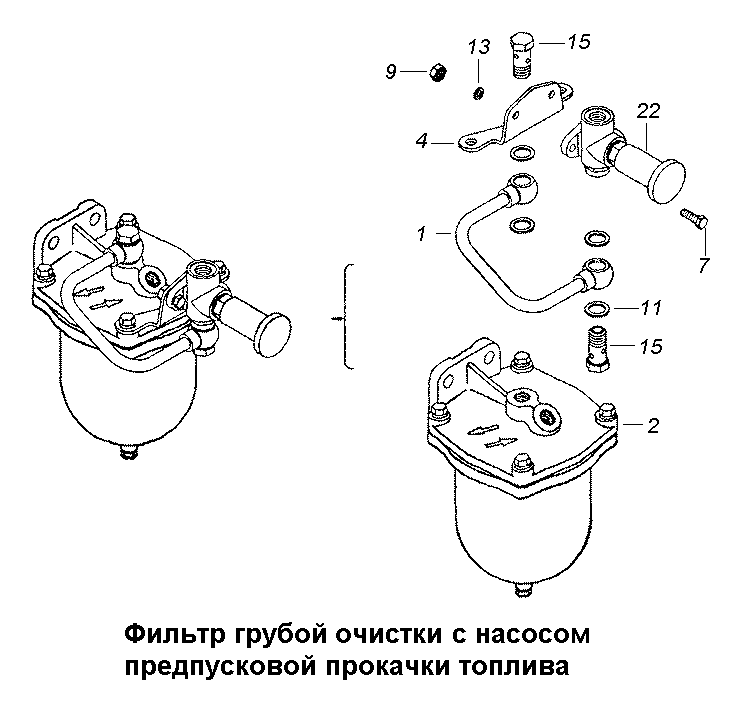 9
13
15
4
22
1
7
11
15
2

Фильтр грубой очистки с насосом предпусковой прокачки топлива