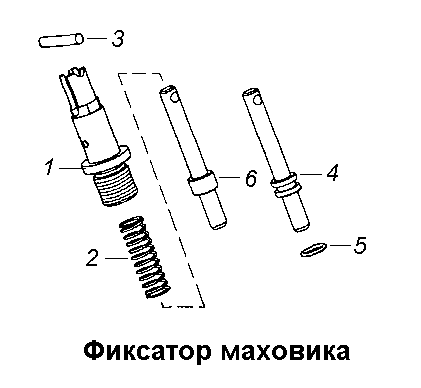 3

1

6

4

5

2

Фиксатор маховика