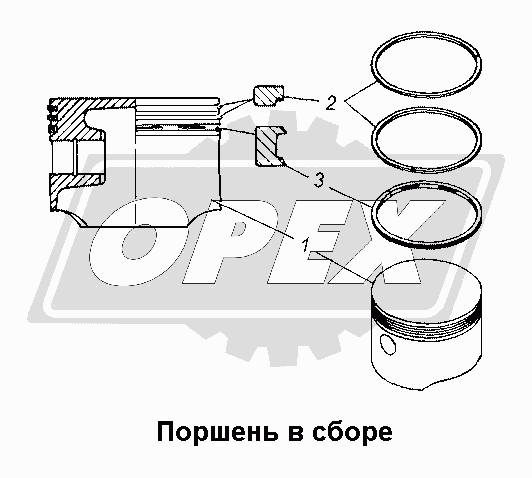 2
3
1
OPEX
Поршень в сборе