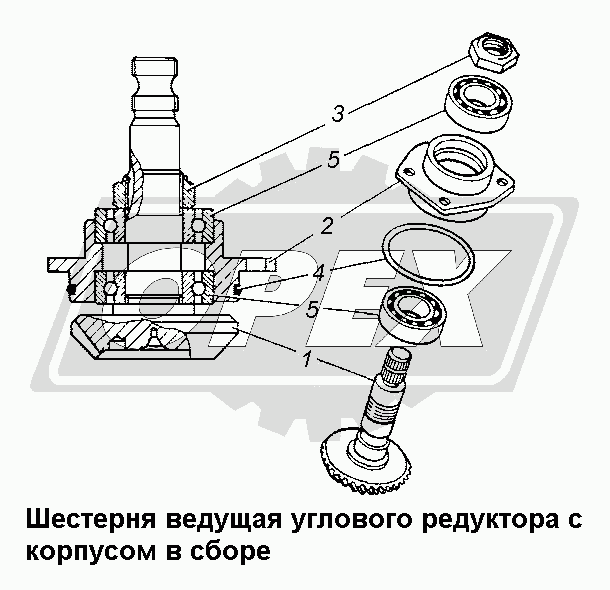 3
5
2
4
5
1
OPEX

Шестерня ведущая углового редуктора с корпусом в сборе