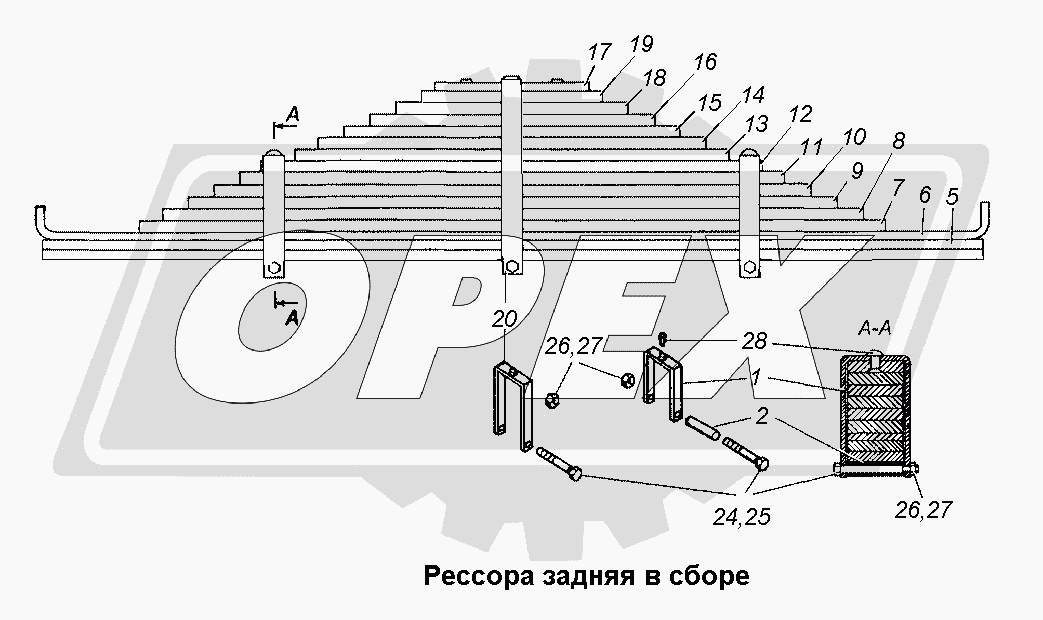 17 19
18
16
15
14
13
12
11
10
9
8
7
6
5
A
A
20
26,27
28
A-A
1
2
24,25
26,27
OPEX

Рессора задняя в сборе