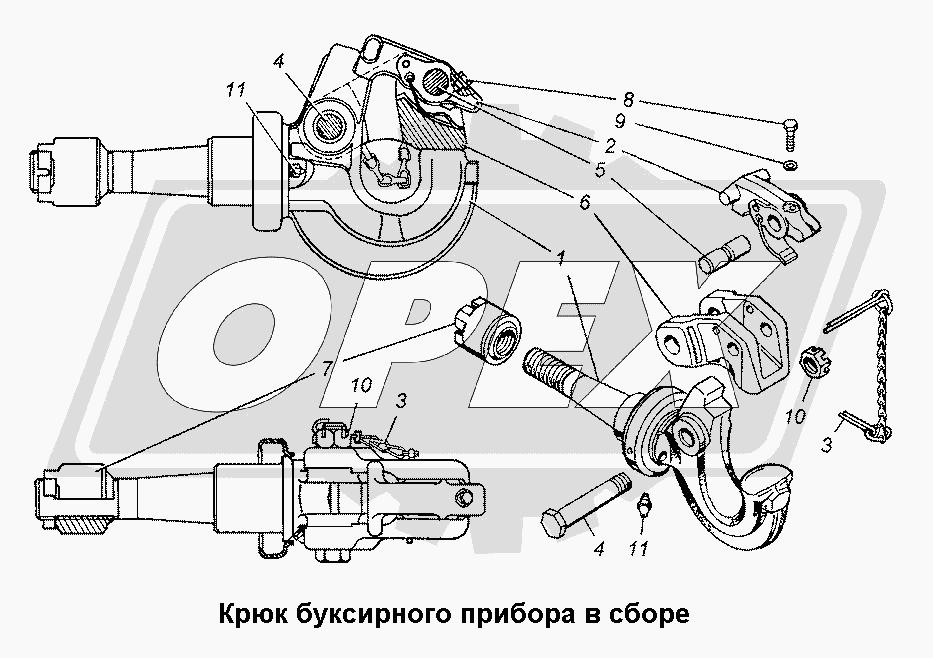 4
11
8
9
2
5
6
1
7
10
3
10
3
4
11
OPEX

Крюк буксирного прибора в сборе