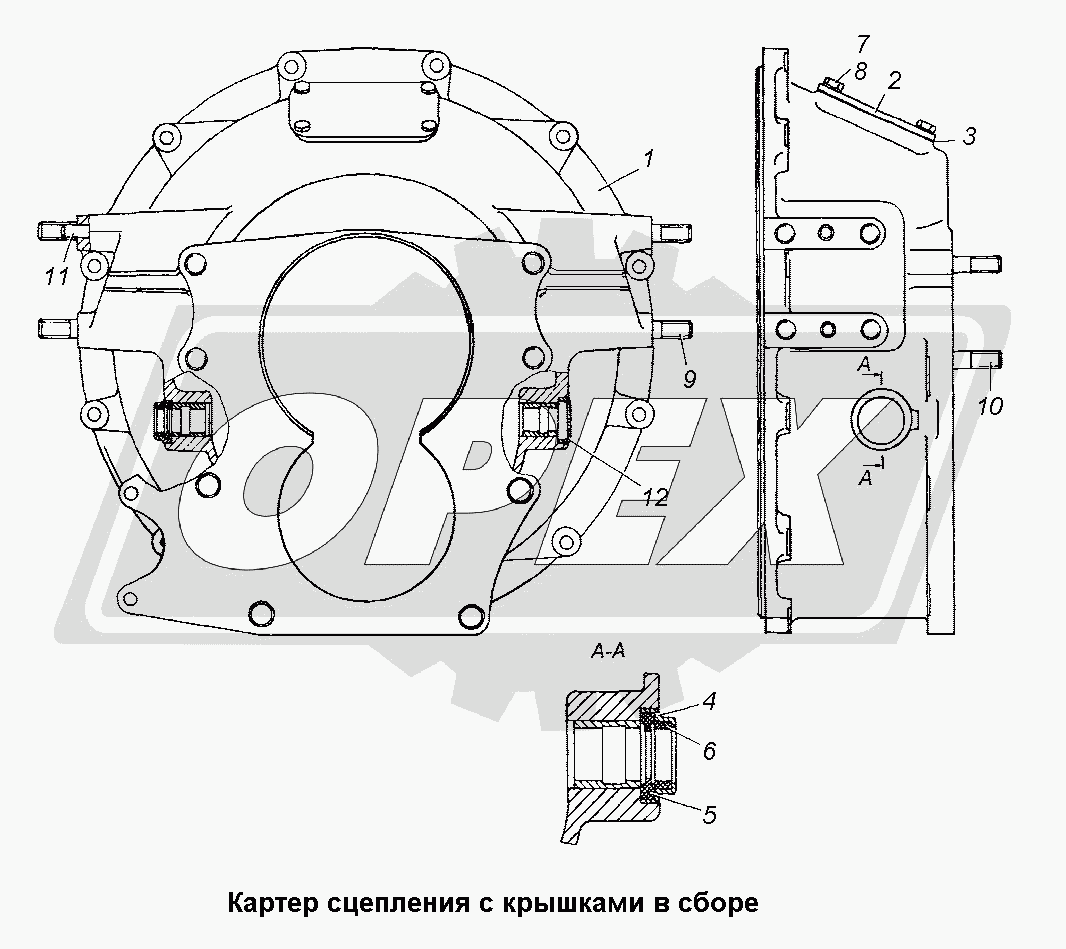 7
8
2
3
1
11
9
A
10
A
12
OPEX
A-A
4
6
5
Картер сцепления с крышками в сборе